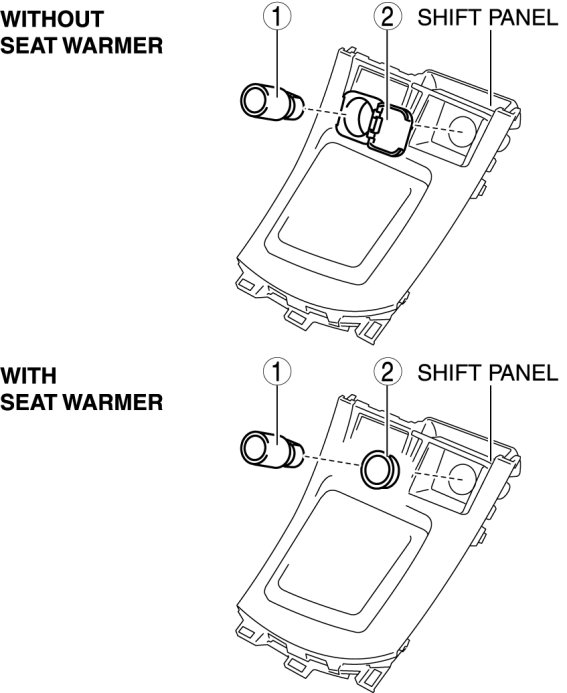 WITHOUT SEAT WARMER

1

2

SHIFT PANEL

WITH SEAT WARMER

1

2

SHIFT PANEL