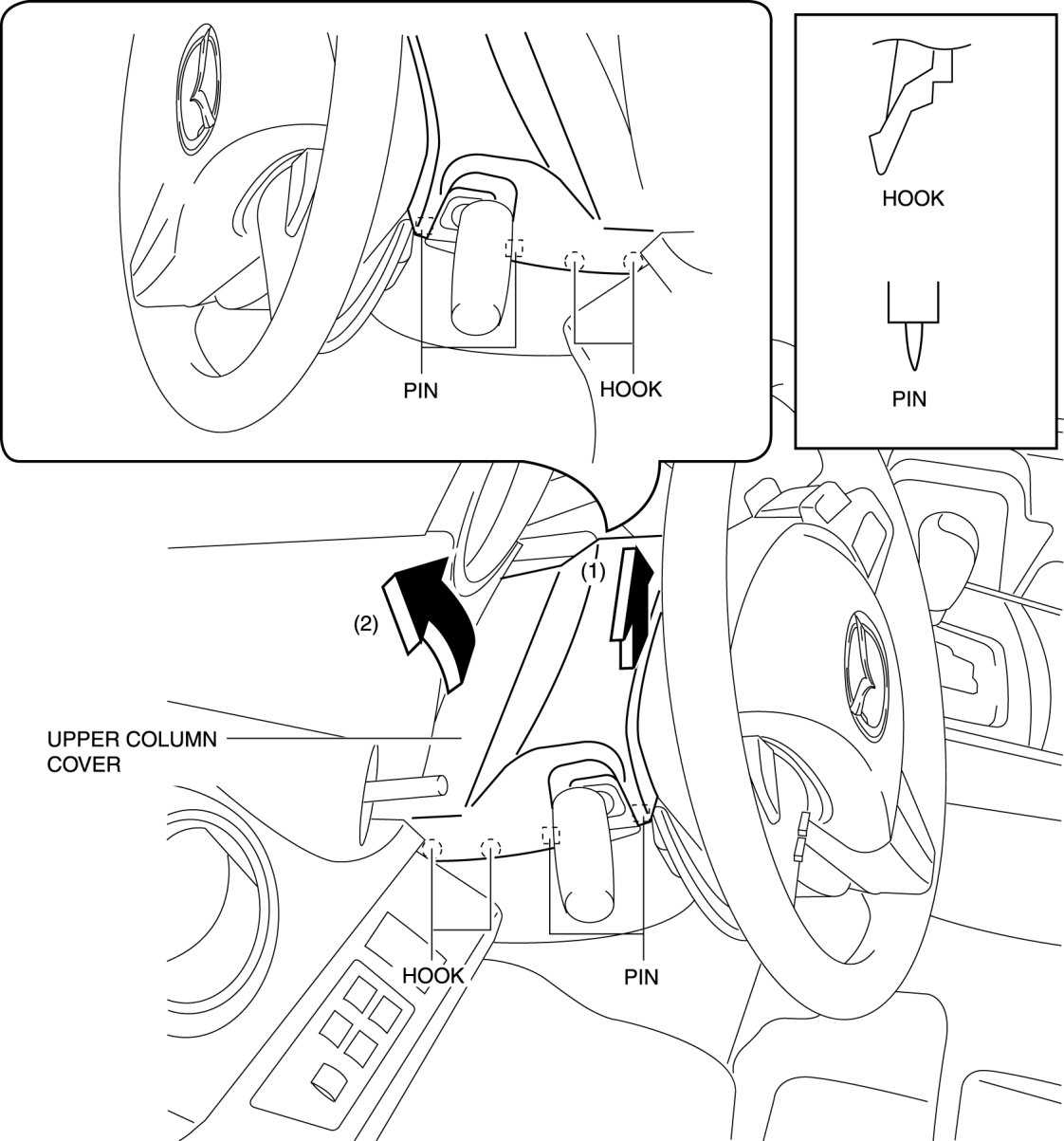 PIN
HOOK
HOOK
PIN
(1)
(2)
UPPER COLUMN COVER
HOOK
PIN