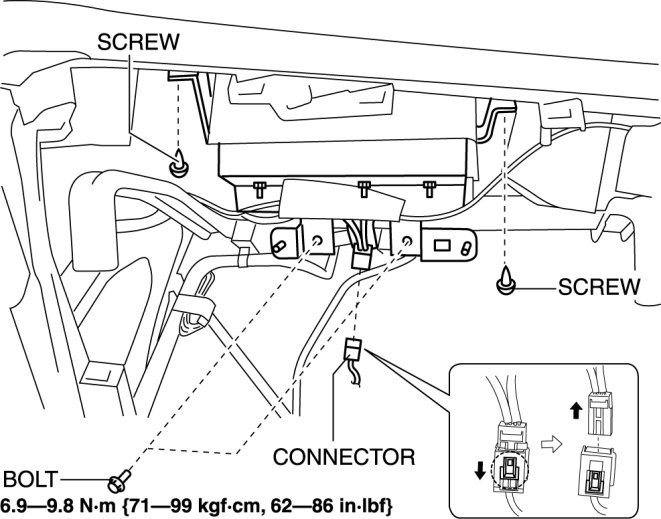 SCREW

SCREW

CONNECTOR

BOLT

6.9—9.8 N·m {71—99 kgf·cm, 62—86 in·lbf}