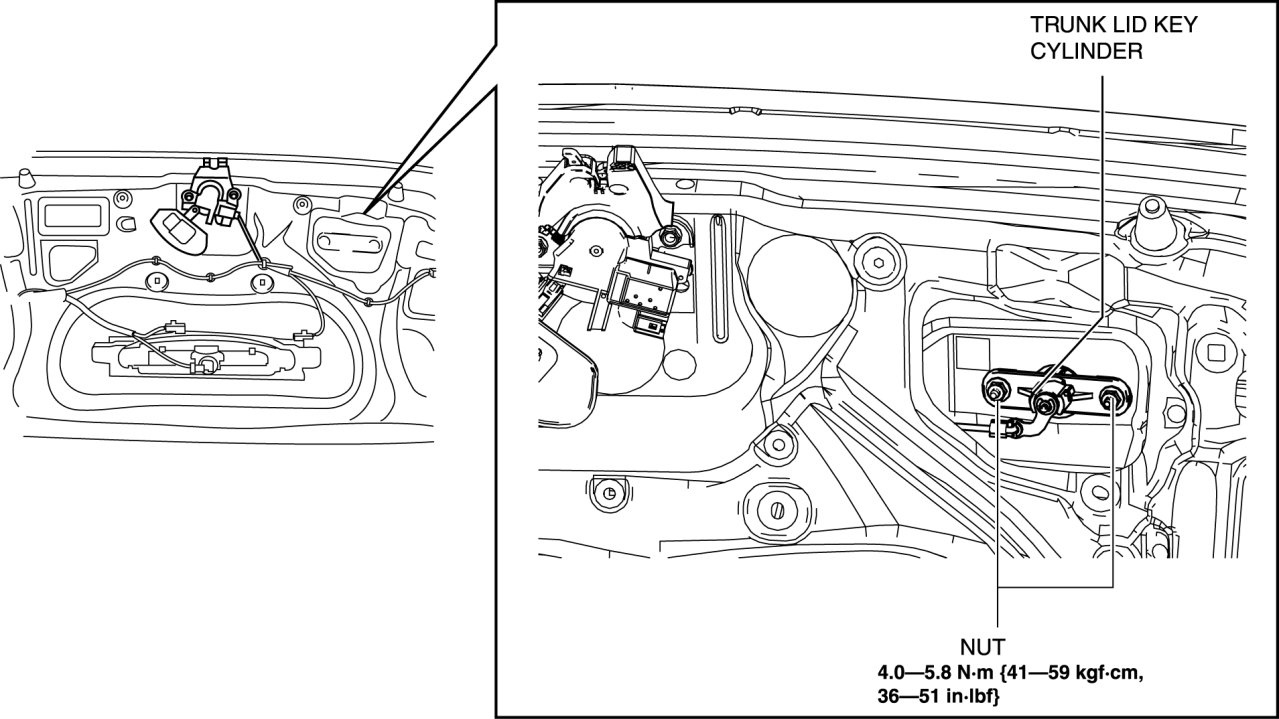 TRUNK LID KEY CYLINDER

NUT
4.0—5.8 N·m {41—59 kgf·cm, 36—51 in·lbf}