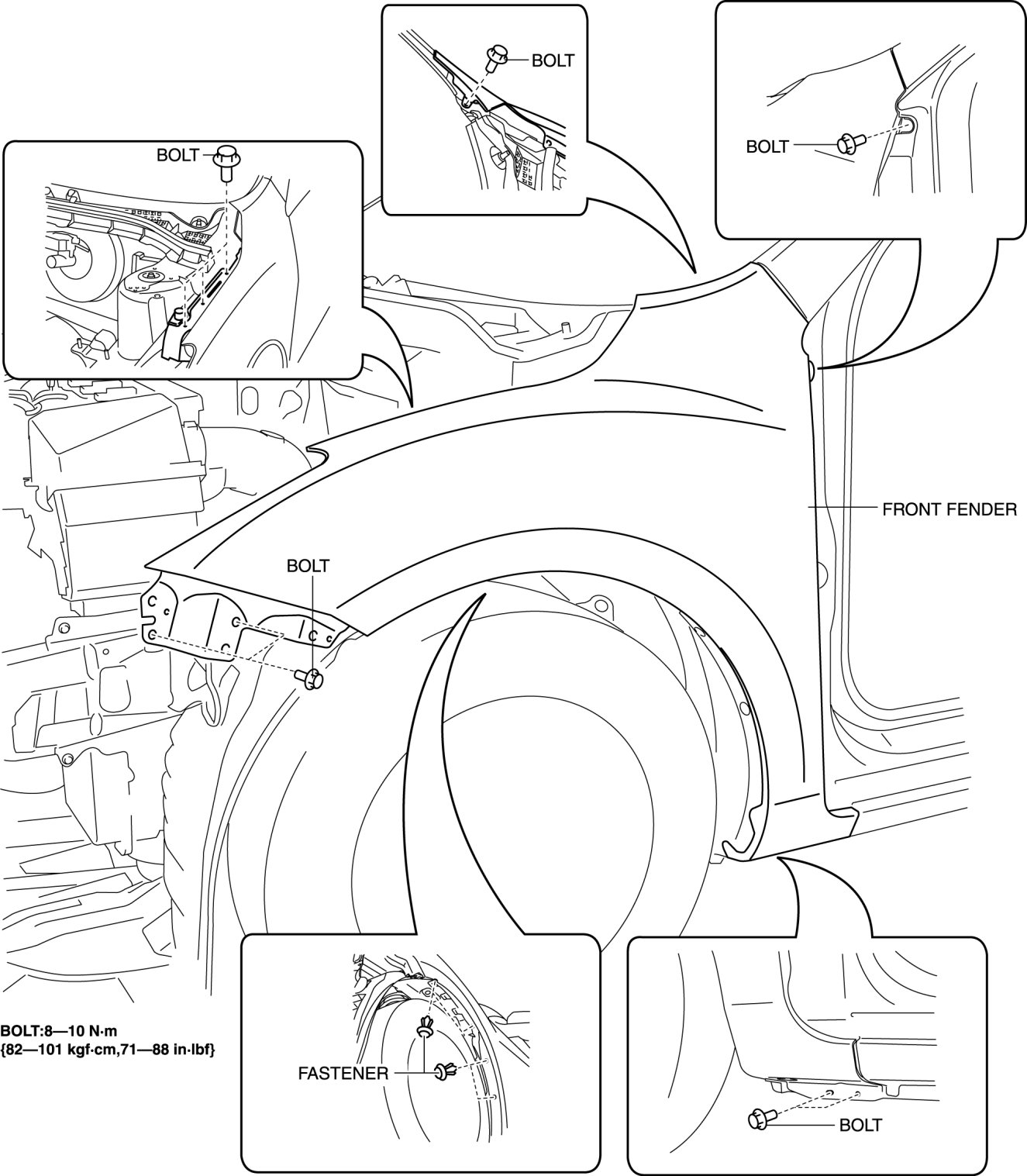 BOLT

BOLT

BOLT

FRONT FENDER

BOLT

BOLT:8—10 N·m
{82—101 kgf·cm,71—88 in·lbf}

FASTENER

BOLT