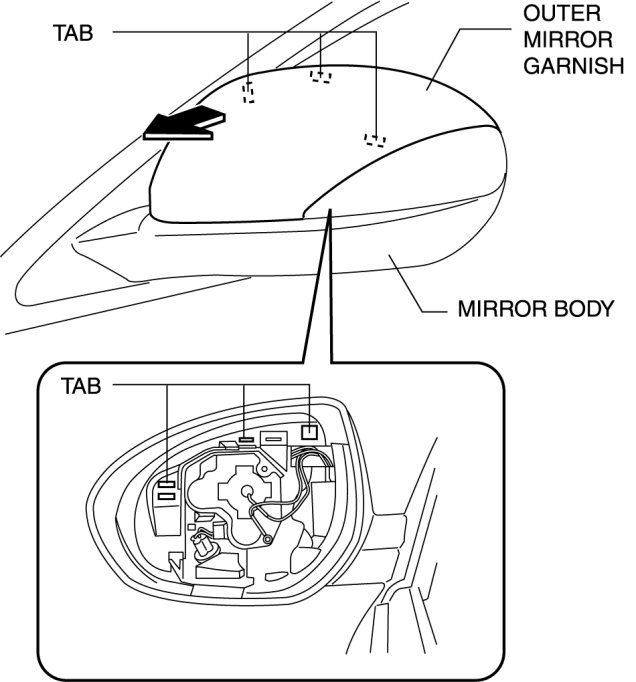 TAB

OUTER MIRROR GARNISH

MIRROR BODY

TAB