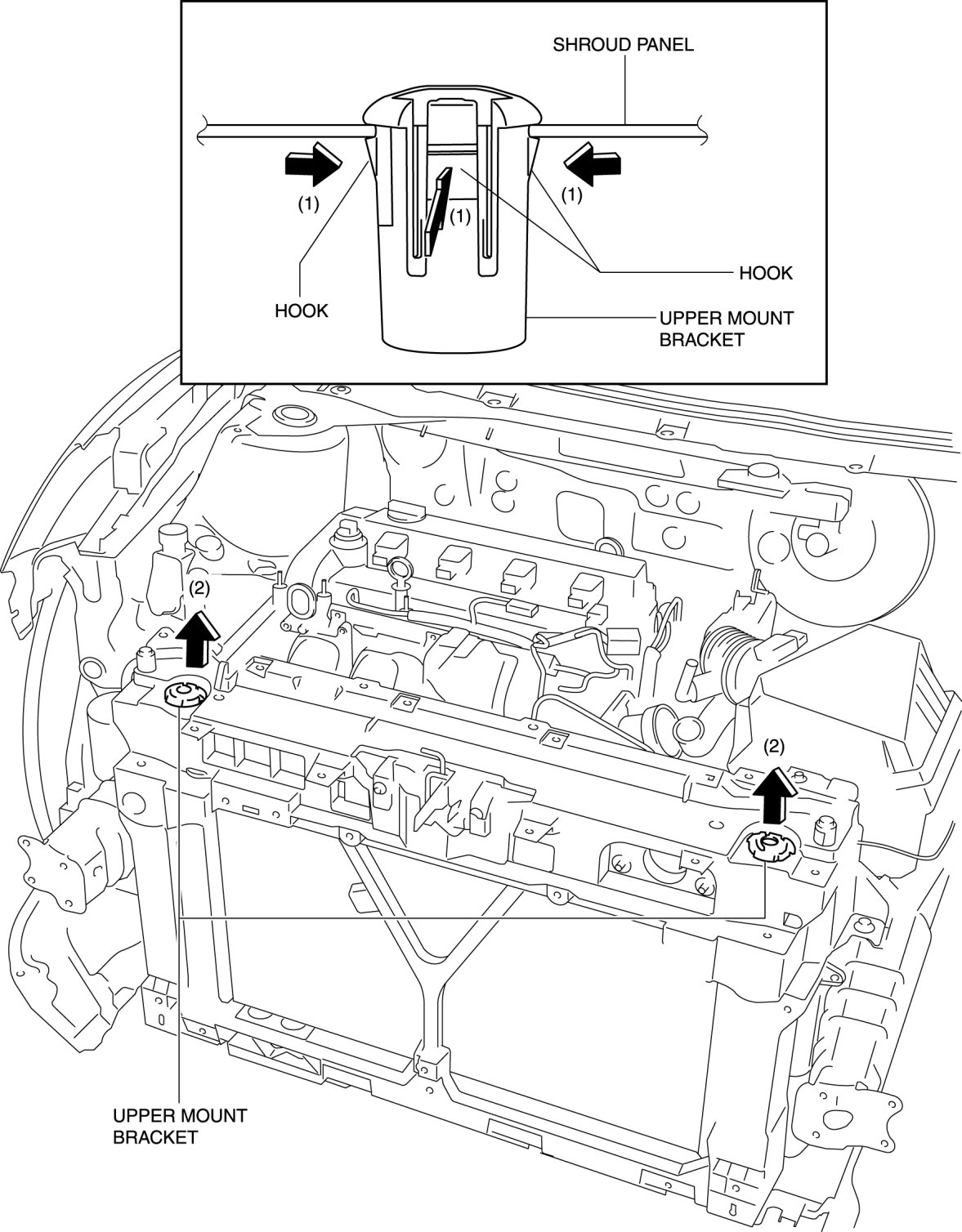 SHROUD PANEL

(1)

(1)

(1)

HOOK

HOOK

UPPER MOUNT BRACKET

(2)

(2)

UPPER MOUNT BRACKET