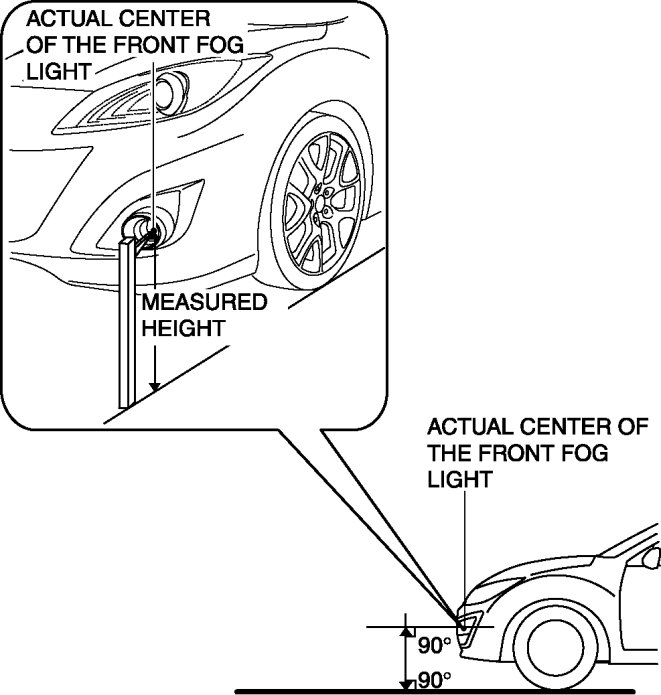 ACTUAL CENTER OF THE FRONT FOG LIGHT

MEASURED HEIGHT

ACTUAL CENTER OF THE FRONT FOG LIGHT

90°

90°