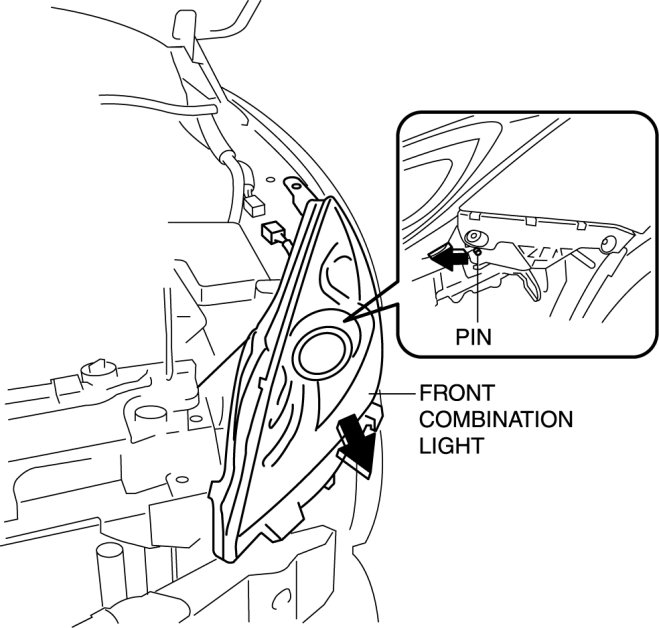 PIN

FRONT COMBINATION LIGHT