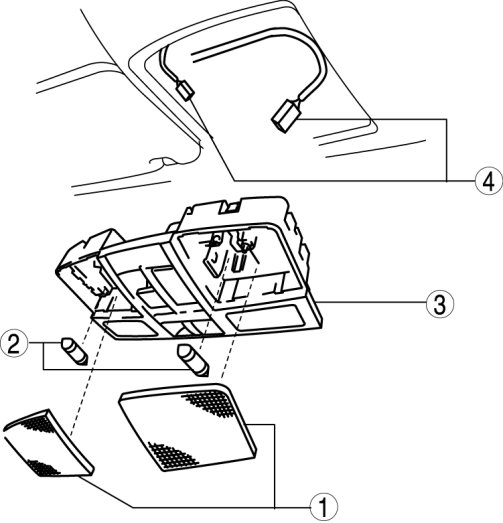 4
3
2
1