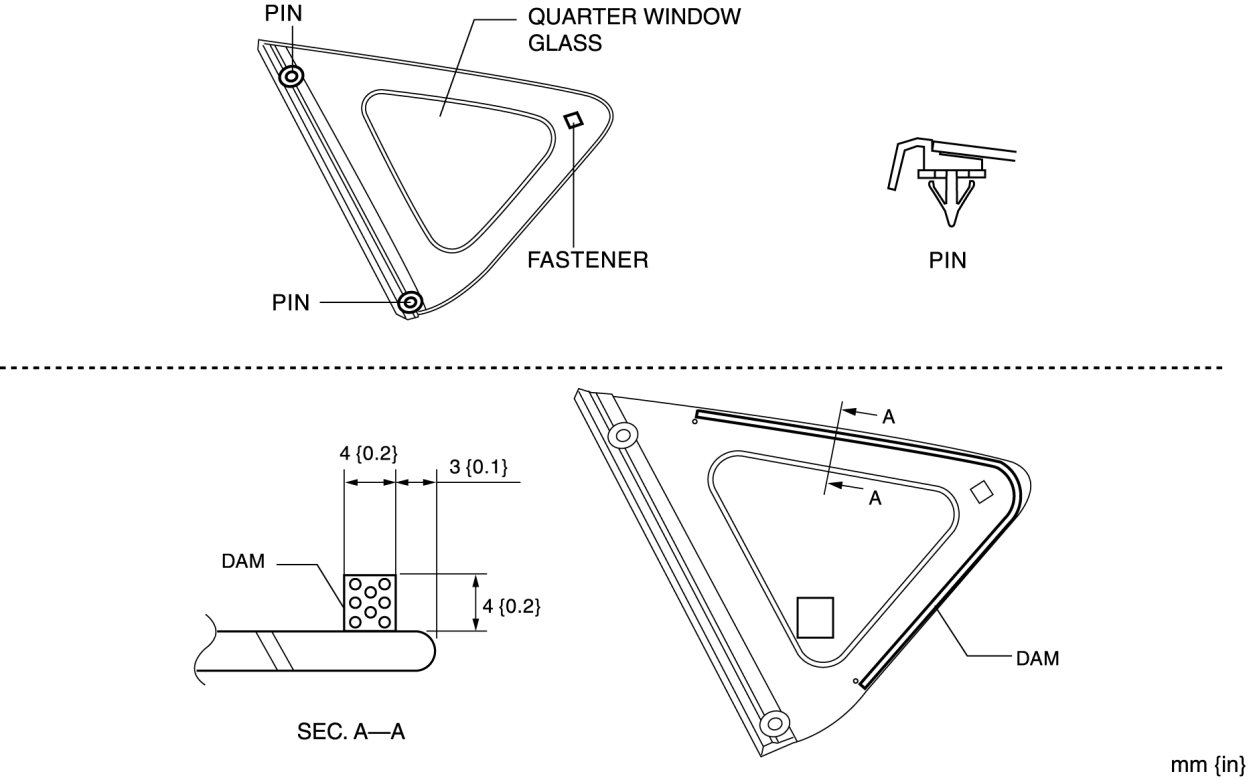 PIN

QUARTER WINDOW GLASS

FASTENER

PIN

PIN

4 {0.2}

3 {0.1}

DAM

4 {0.2}

SEC. A—A

A

A

DAM

mm {in}