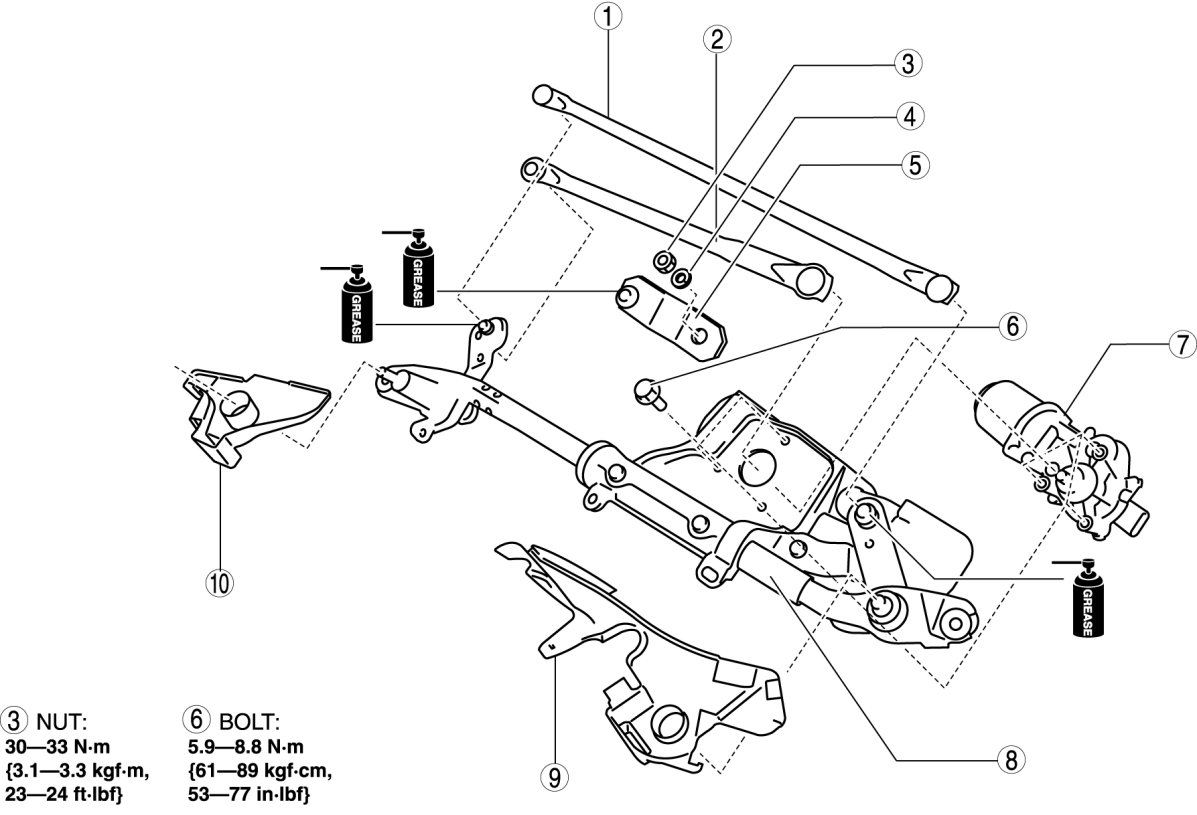 1
2
3
4
5
GREASE
GREASE
6
7
10
GREASE
9
8

3 NUT:
30—33 N·m
{3.1—3.3 kgf·m,
23—24 ft·lbf}

6 BOLT:
5.9—8.8 N·m
{61—89 kgf·cm,
53—77 in·lbf}