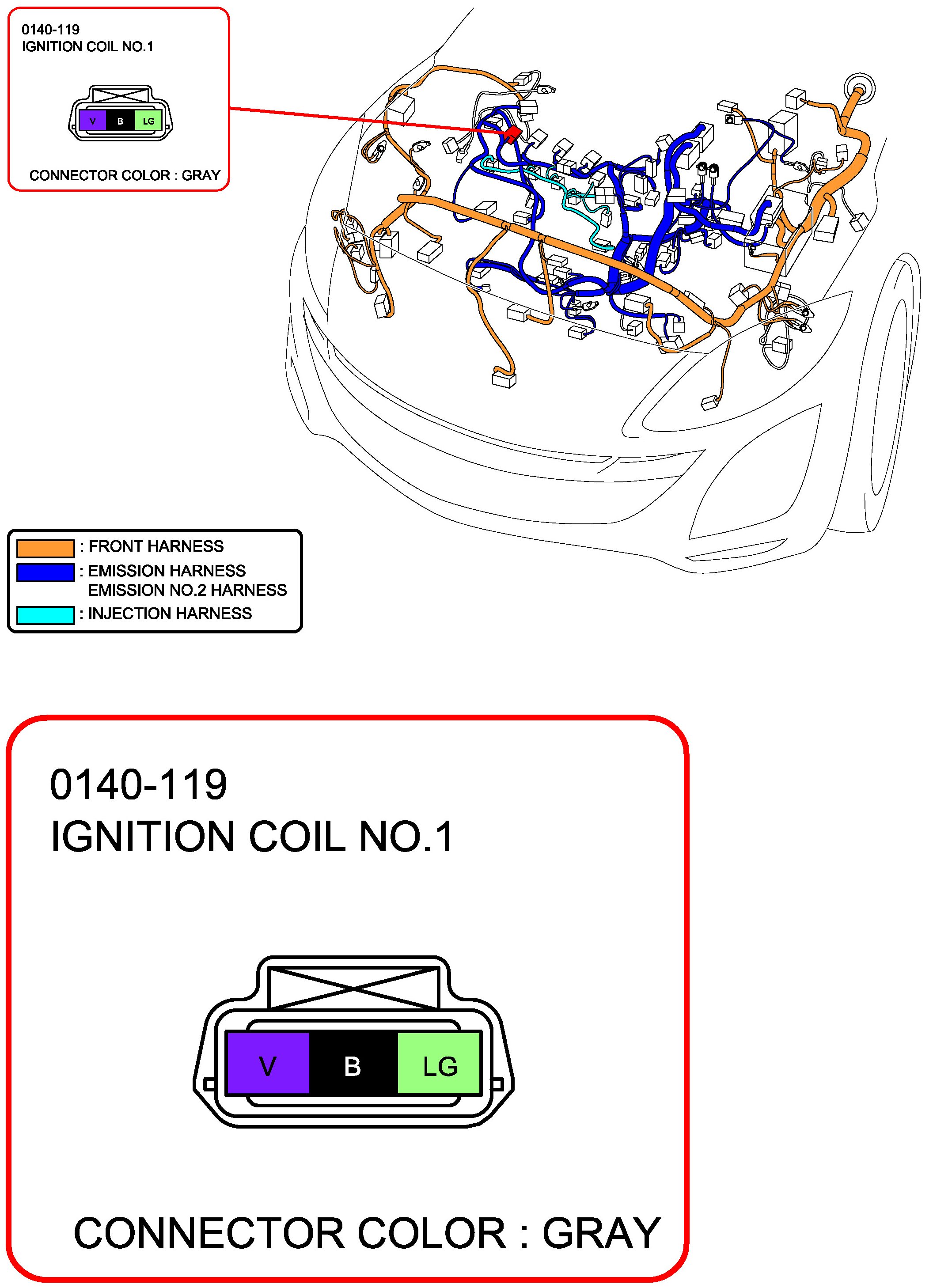 0140-119
IGNITION COIL NO.1

V B LG

CONNECTOR COLOR : GRAY

: FRONT HARNESS
: EMISSION HARNESS
EMISSION NO.2 HARNESS
: INJECTION HARNESS

0140-119
IGNITION COIL NO.1

V B LG

CONNECTOR COLOR : GRAY