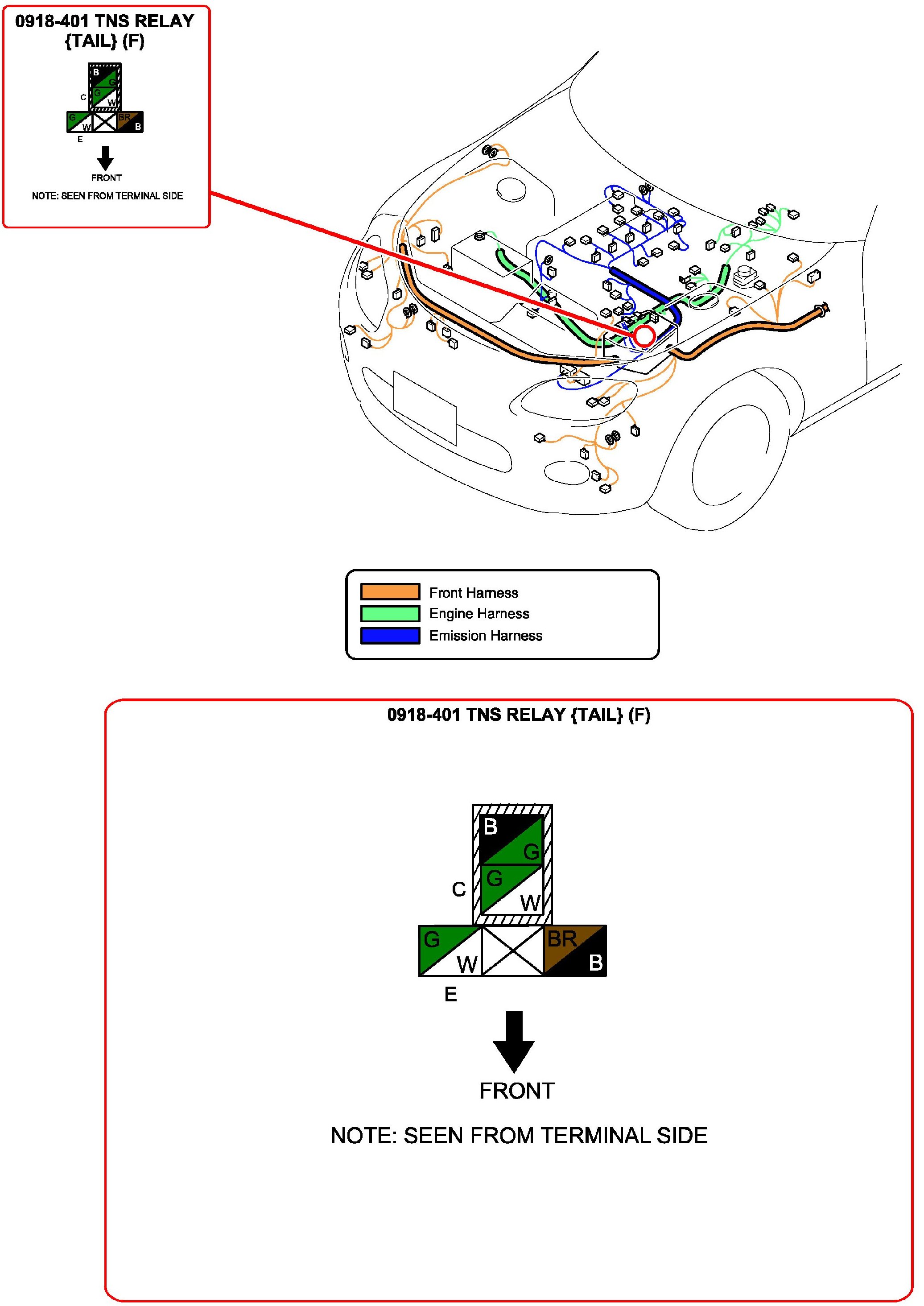 0918-401 TNS RELAY {TAIL} (F)

B
G
C
G
W
G
W
BR
B
E

FRONT

NOTE: SEEN FROM TERMINAL SIDE

Front Harness
Engine Harness
Emission Harness

0918-401 TNS RELAY {TAIL} (F)

B
G
C
G
W
G
W
BR
B
E

FRONT

NOTE: SEEN FROM TERMINAL SIDE