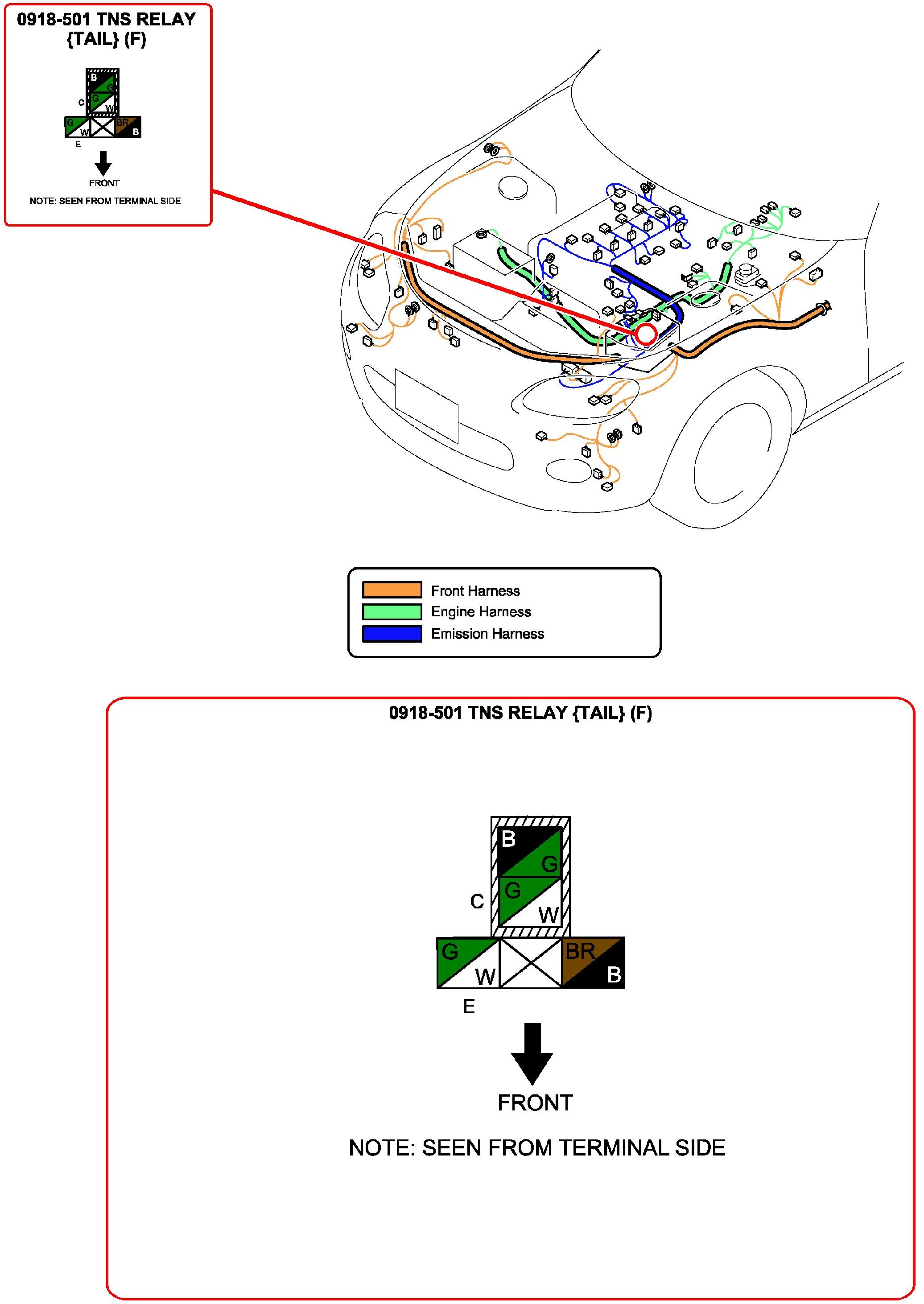 0918-501 TNS RELAY {TAIL} (F)

B
G
C
G
W
G
W
BR
B
E

FRONT

NOTE: SEEN FROM TERMINAL SIDE

Front Harness
Engine Harness
Emission Harness

0918-501 TNS RELAY {TAIL} (F)

B
G
C
G
W
G
W
BR
B
E

FRONT

NOTE: SEEN FROM TERMINAL SIDE