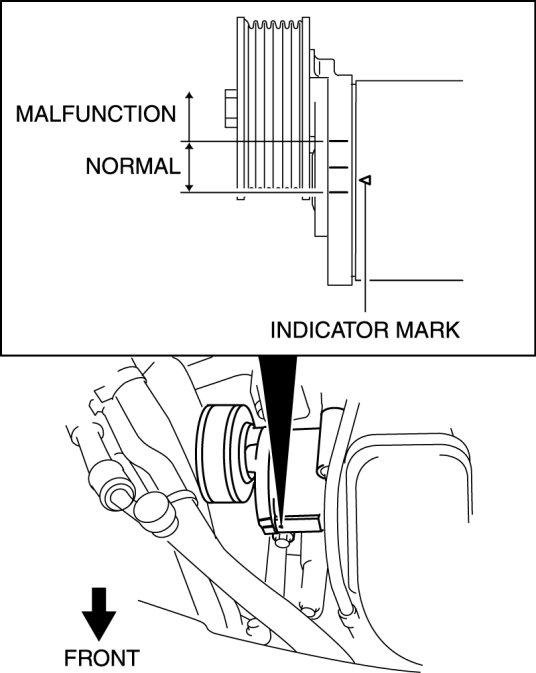 MALFUNCTION
NORMAL
INDICATOR MARK
FRONT