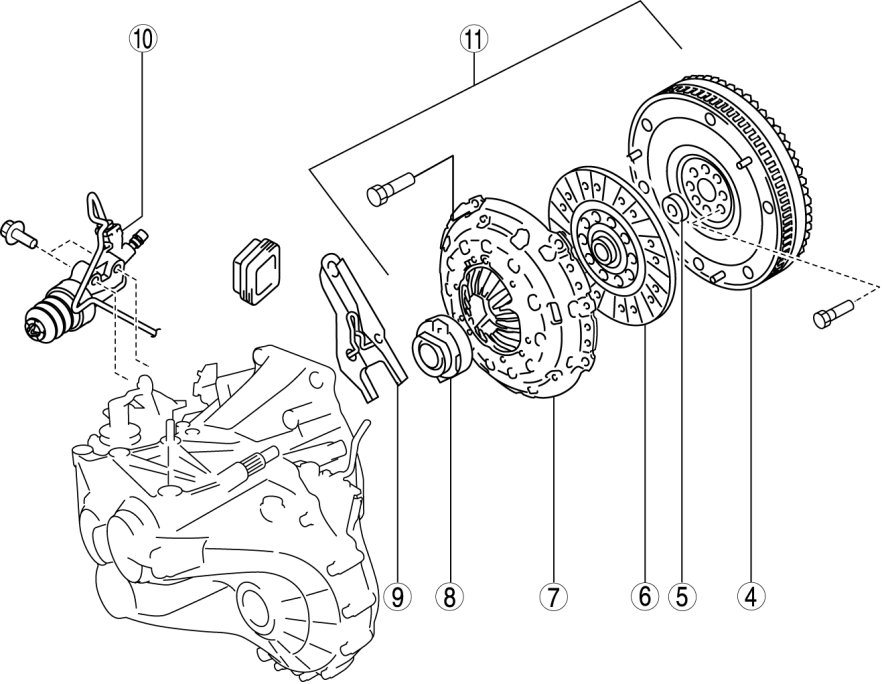 10
11
9
8
7
6
5
4