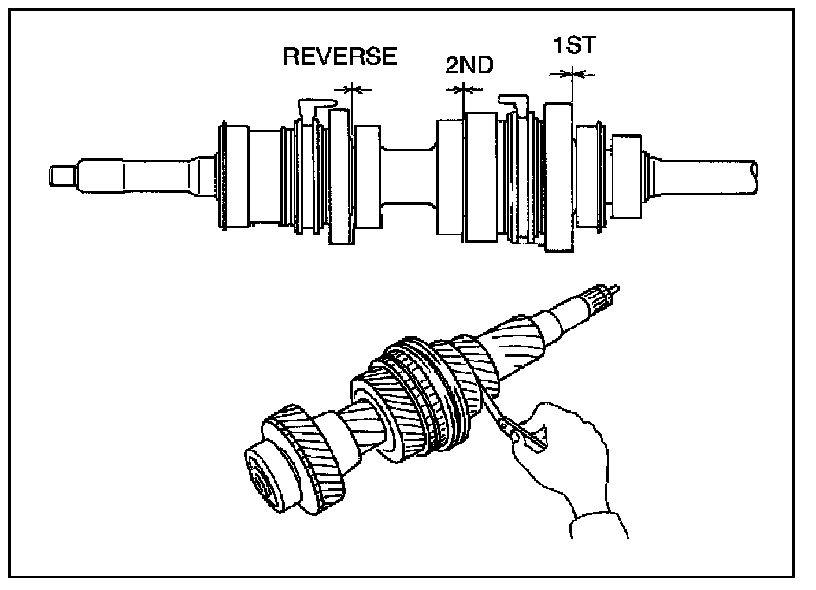 REVERSE
2ND
1ST