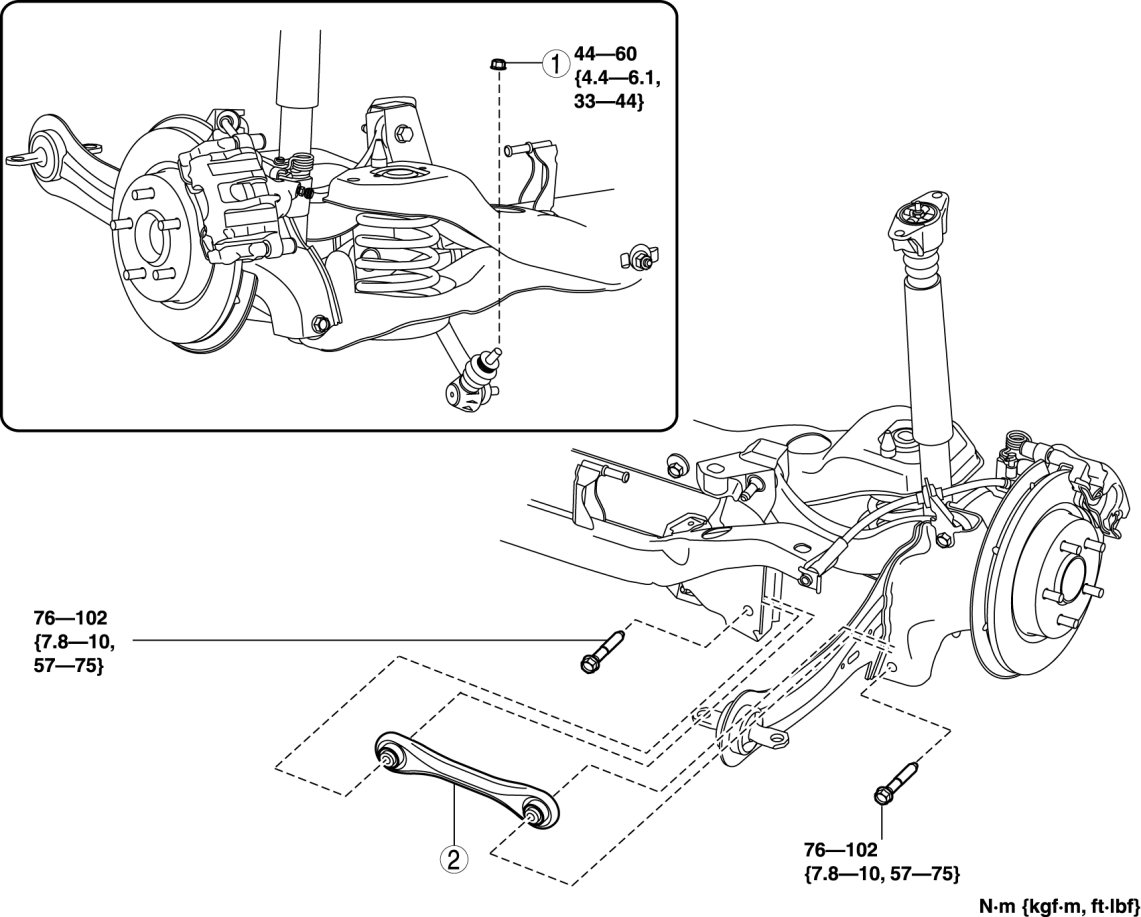 1
44—60
{4.4—6.1,
33—44}

76—102
{7.8—10,
57—75}

2

76—102
{7.8—10, 57—75}

N·m {kgf·m, ft·lbf}