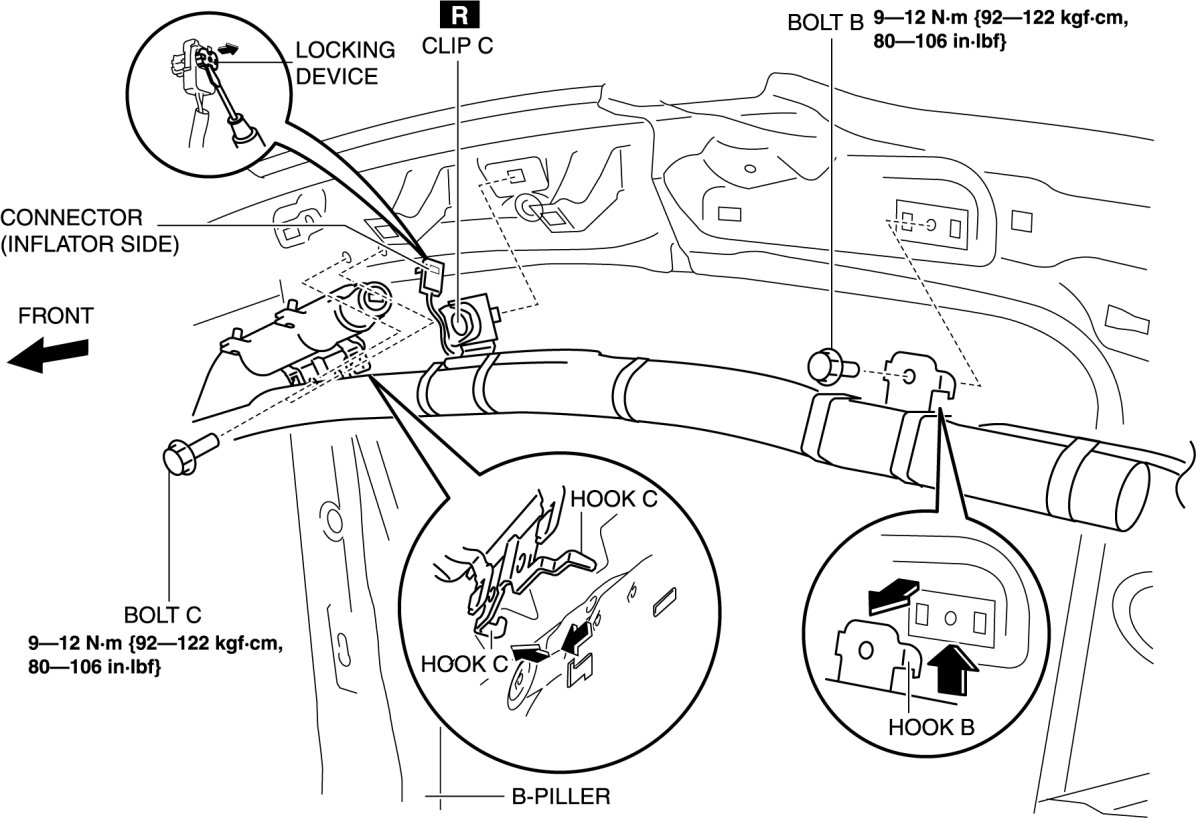 LOCKING DEVICE

R

CLIP C

BOLT B 9—12 N·m {92—122 kgf·cm, 80—106 in·lbf}

CONNECTOR (INFLATOR SIDE)

FRONT

HOOK C

HOOK C

BOLT C
9—12 N·m {92—122 kgf·cm, 80—106 in·lbf}

HOOK B

B-PILLER