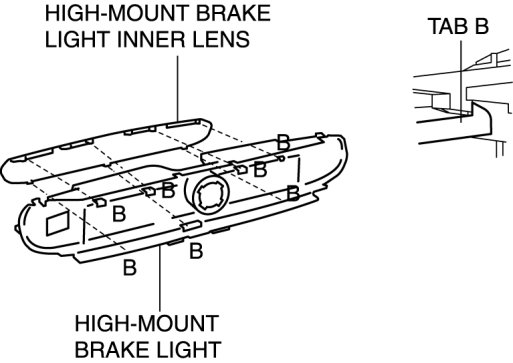 HIGH-MOUNT BRAKE LIGHT INNER LENS

TAB B

B
B
B
B
B
B
B

HIGH-MOUNT BRAKE LIGHT