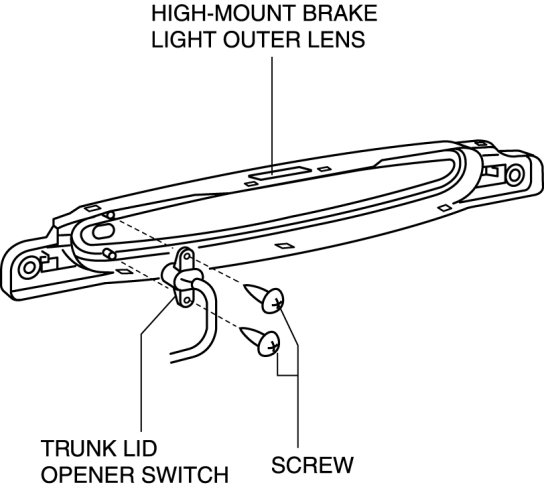 HIGH-MOUNT BRAKE LIGHT OUTER LENS

TRUNK LID OPENER SWITCH

SCREW