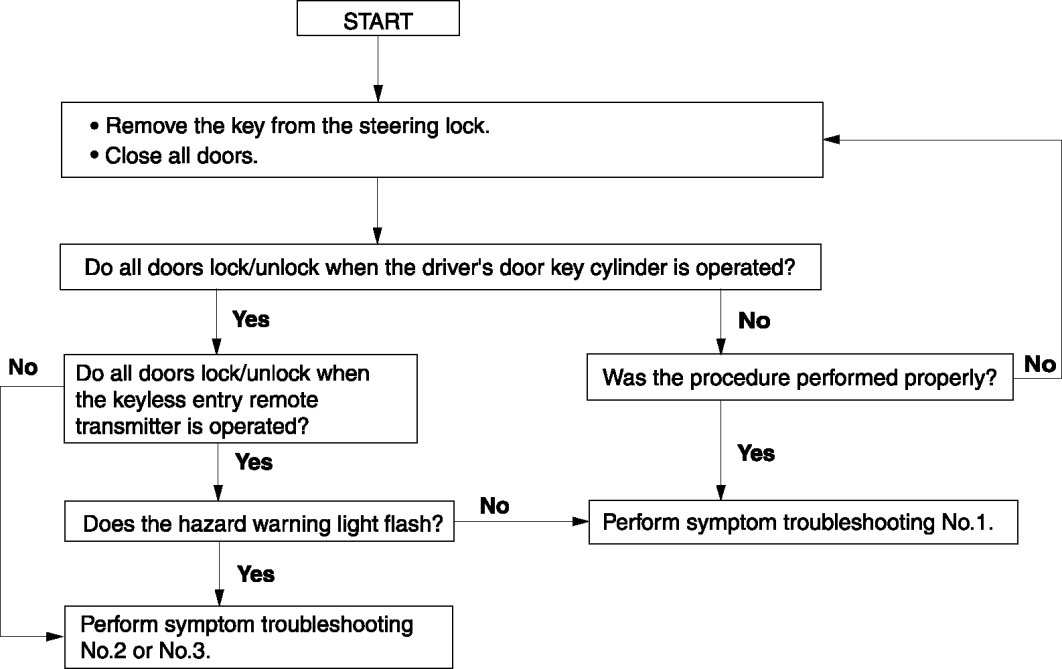 START

• Remove the key from the steering lock.
• Close all doors.

Do all doors lock/unlock when the driver's door key cylinder is operated?

Yes

No

No

Do all doors lock/unlock when the keyless entry remote transmitter is operated?

Was the procedure performed properly?

No

Yes

Yes

Does the hazard warning light flash?

No

Perform symptom troubleshooting No.1.

Yes

Perform symptom troubleshooting No.2 or No.3.