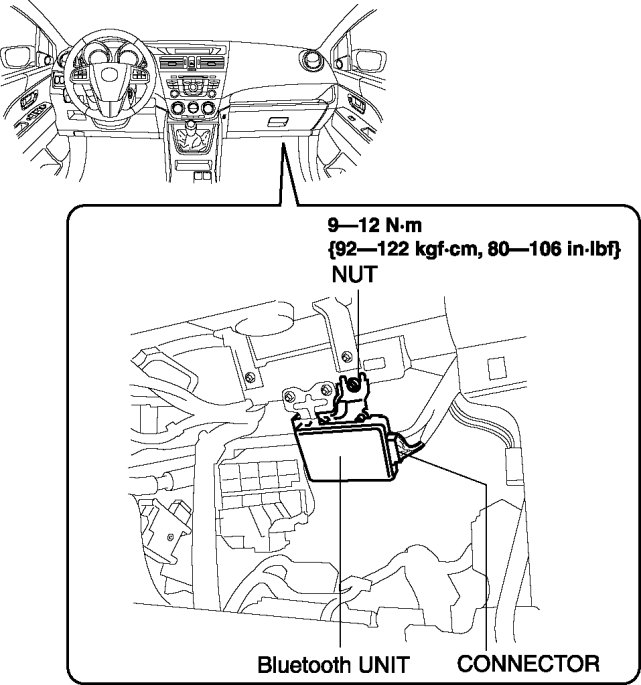 9—12 N·m
{92—122 kgf·cm, 80—106 in·lbf}
NUT

Bluetooth UNIT
CONNECTOR