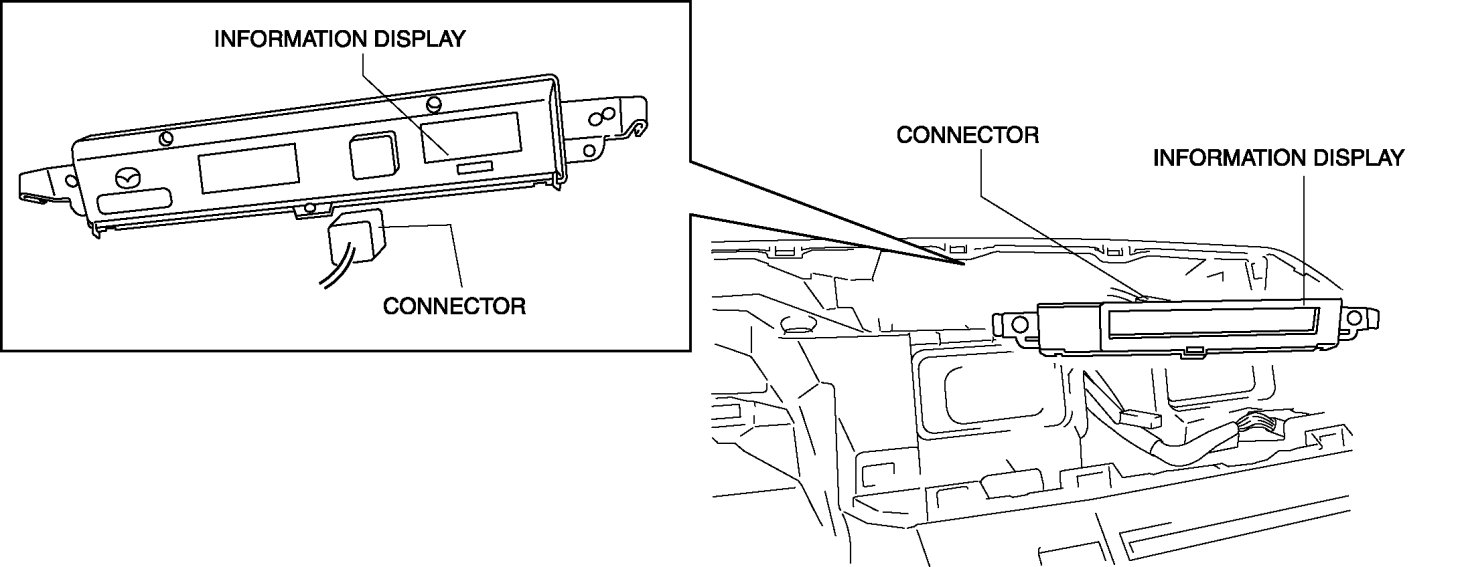 INFORMATION DISPLAY

CONNECTOR

CONNECTOR

INFORMATION DISPLAY