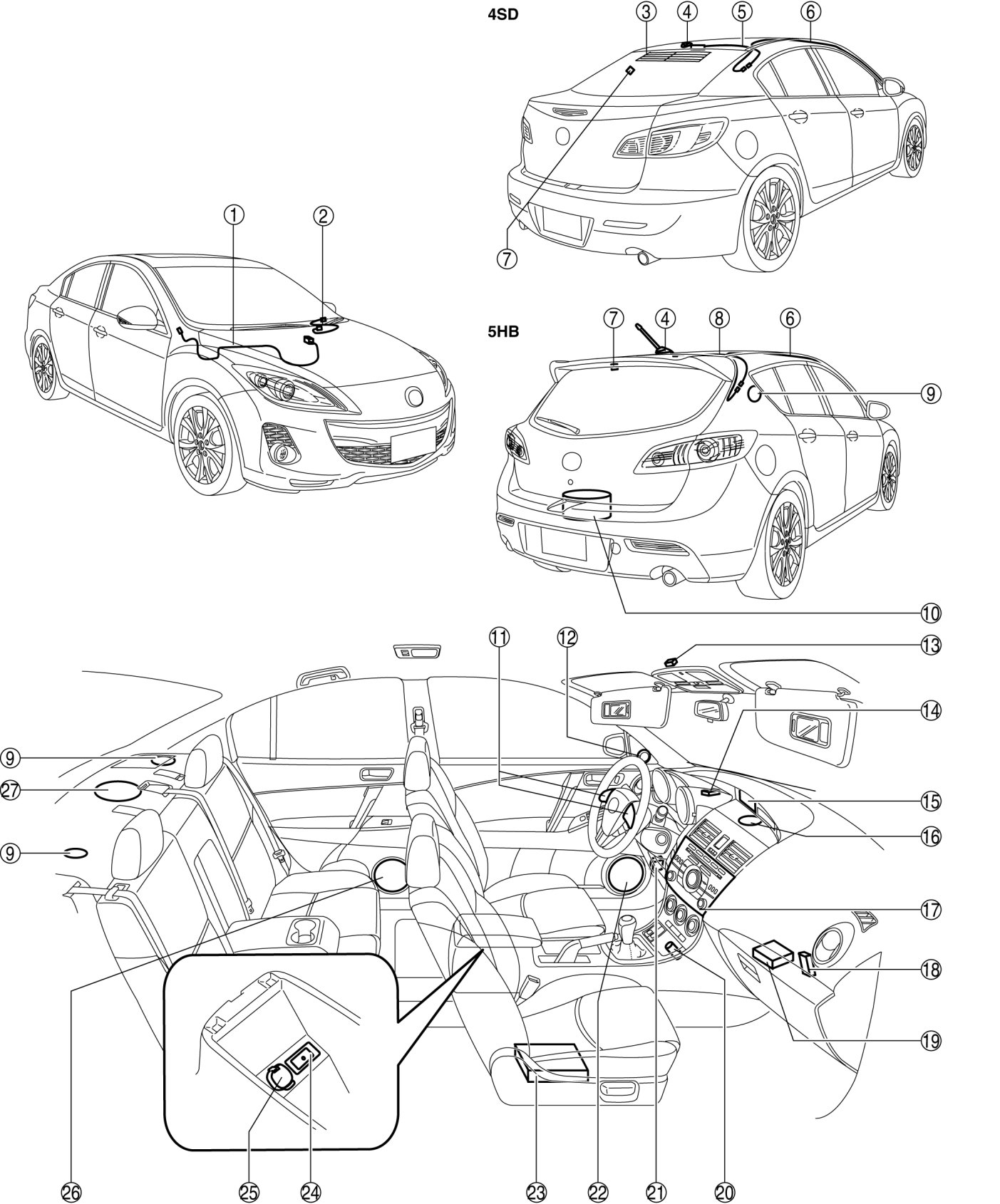 4SD
3 4 5 6
7
1 2
5HB
7 4 8 6
9
10
11 12
13
14
9
27
15
16
9
17
18
19
26 25 24 23 22 21 20