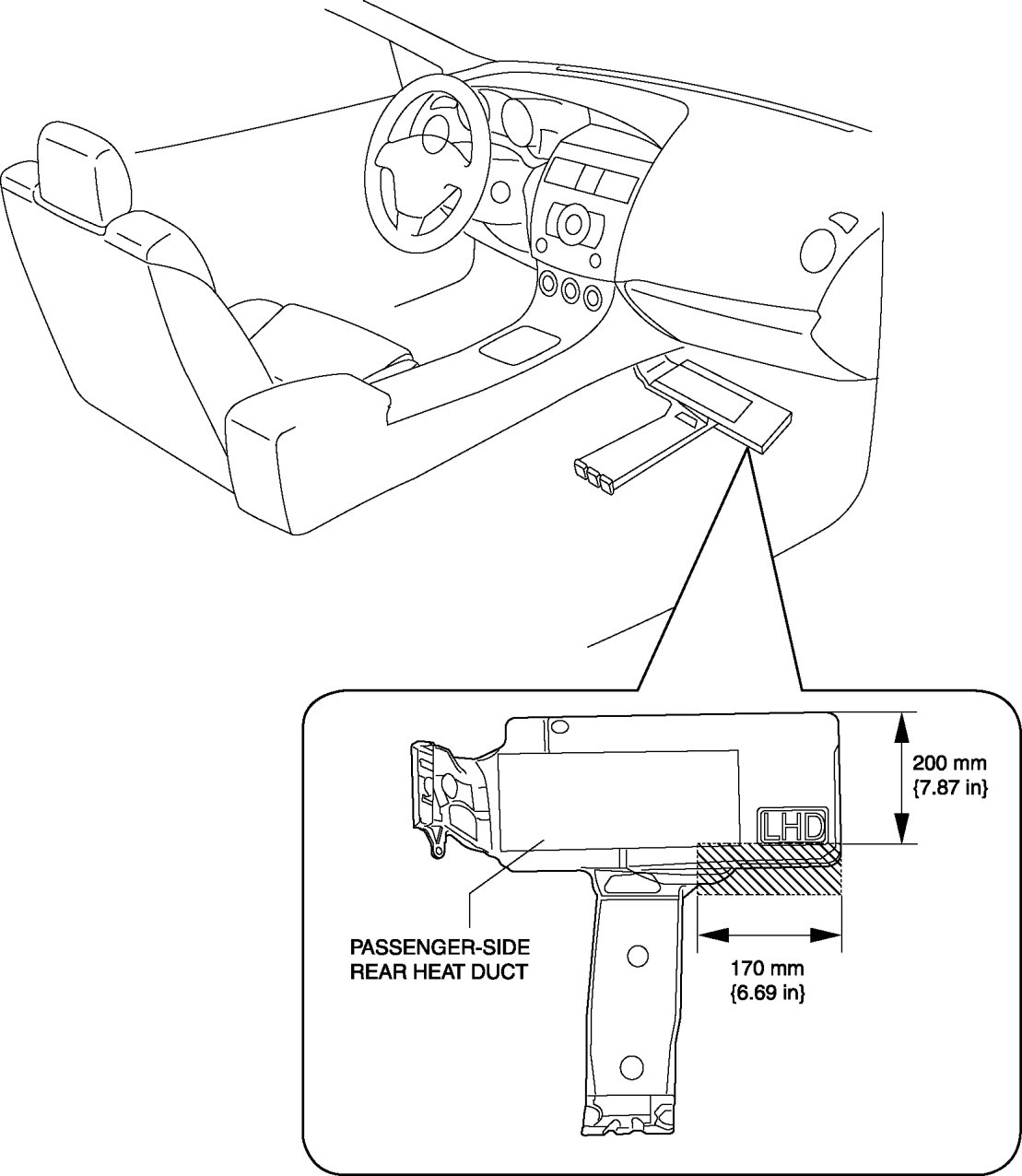 200 mm
{7.87 in}

LHD

PASSENGER-SIDE
REAR HEAT DUCT

170 mm
{6.69 in}