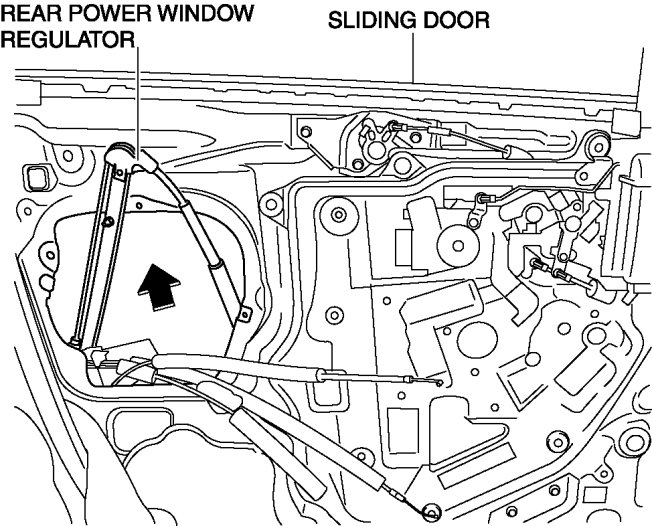 REAR POWER WINDOW REGULATOR

SLIDING DOOR