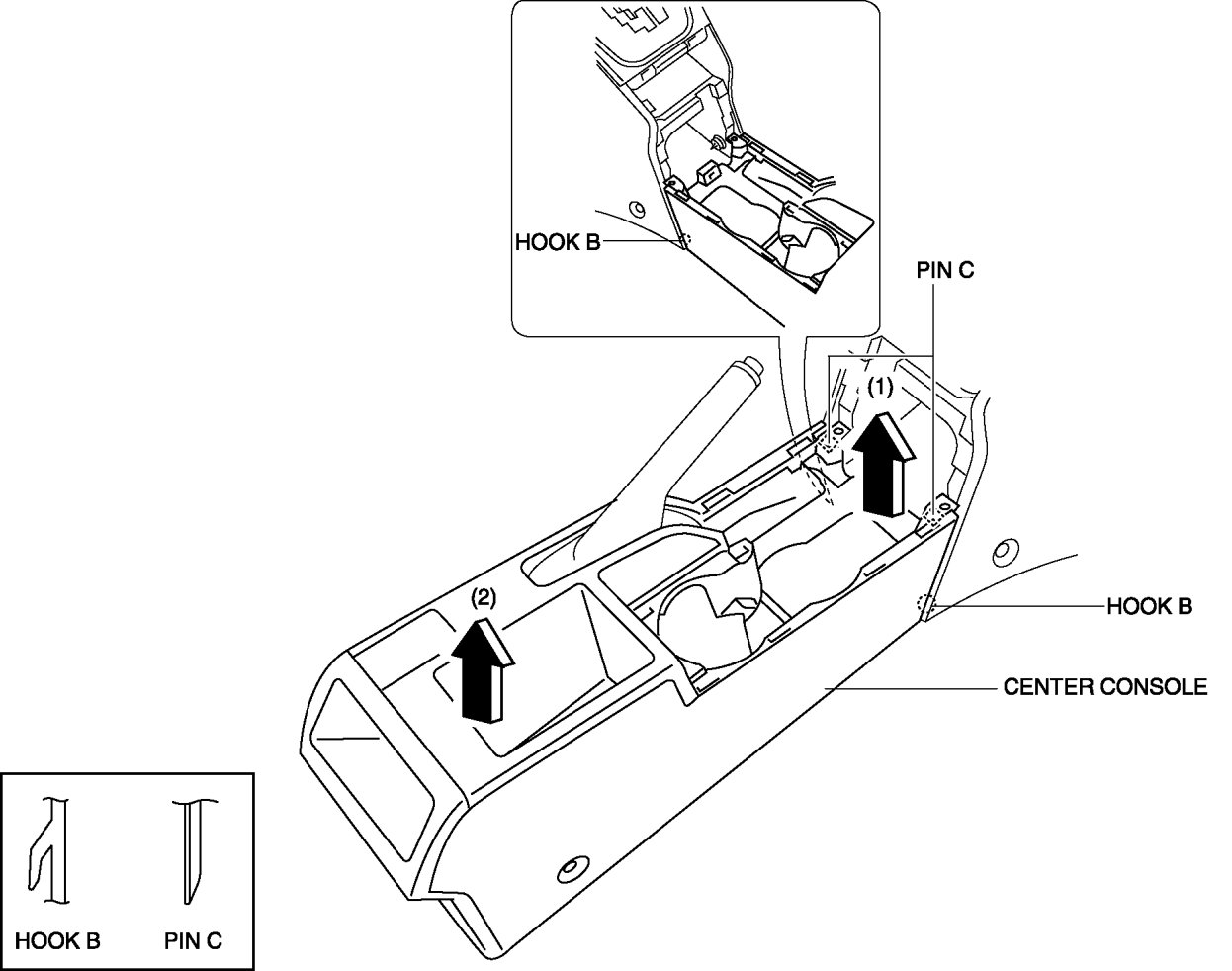 HOOK B

PIN C

(1)

(2)

HOOK B

CENTER CONSOLE

HOOK B PIN C