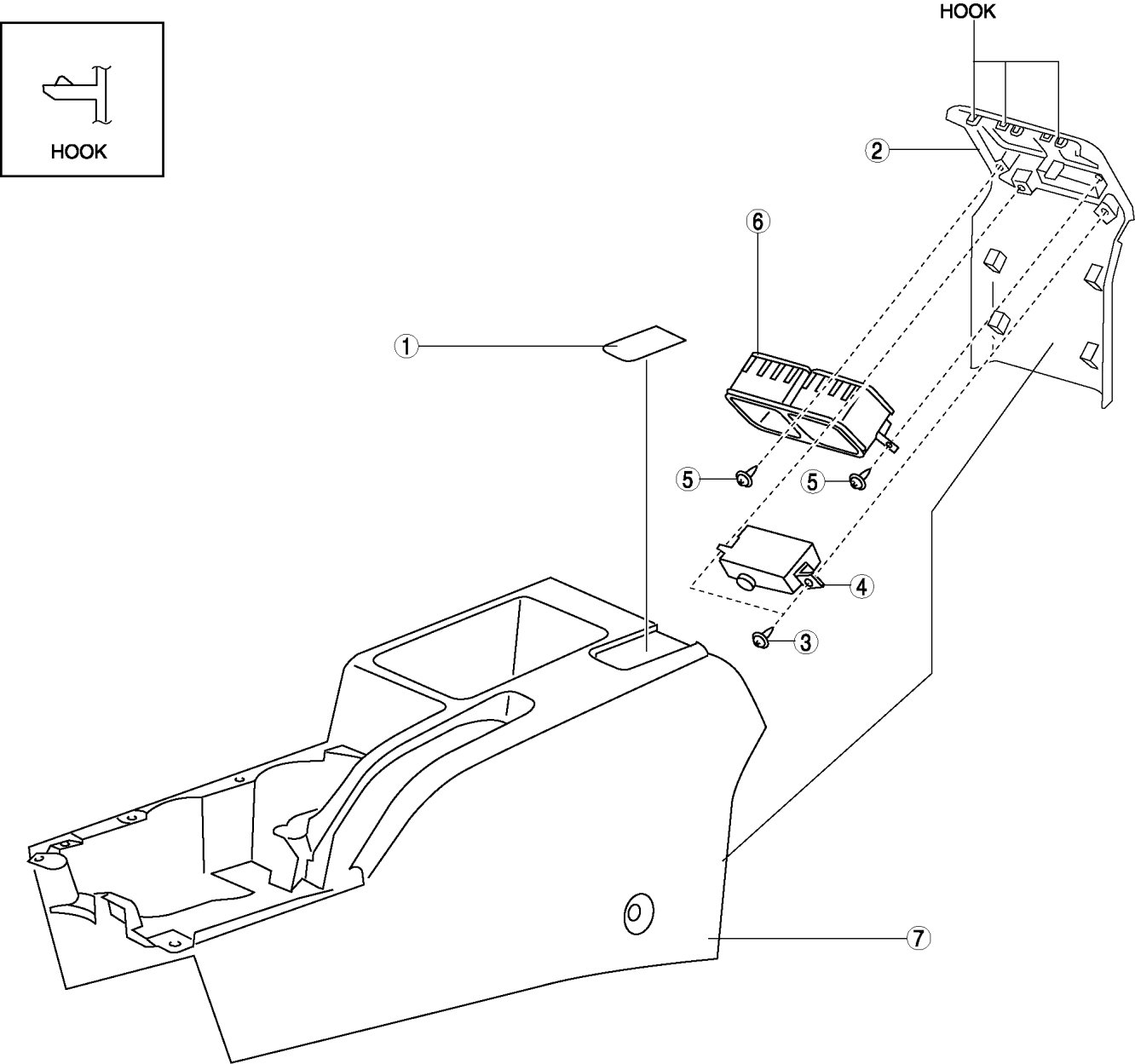 HOOK

HOOK

2

6

1

5

5

4

3

7