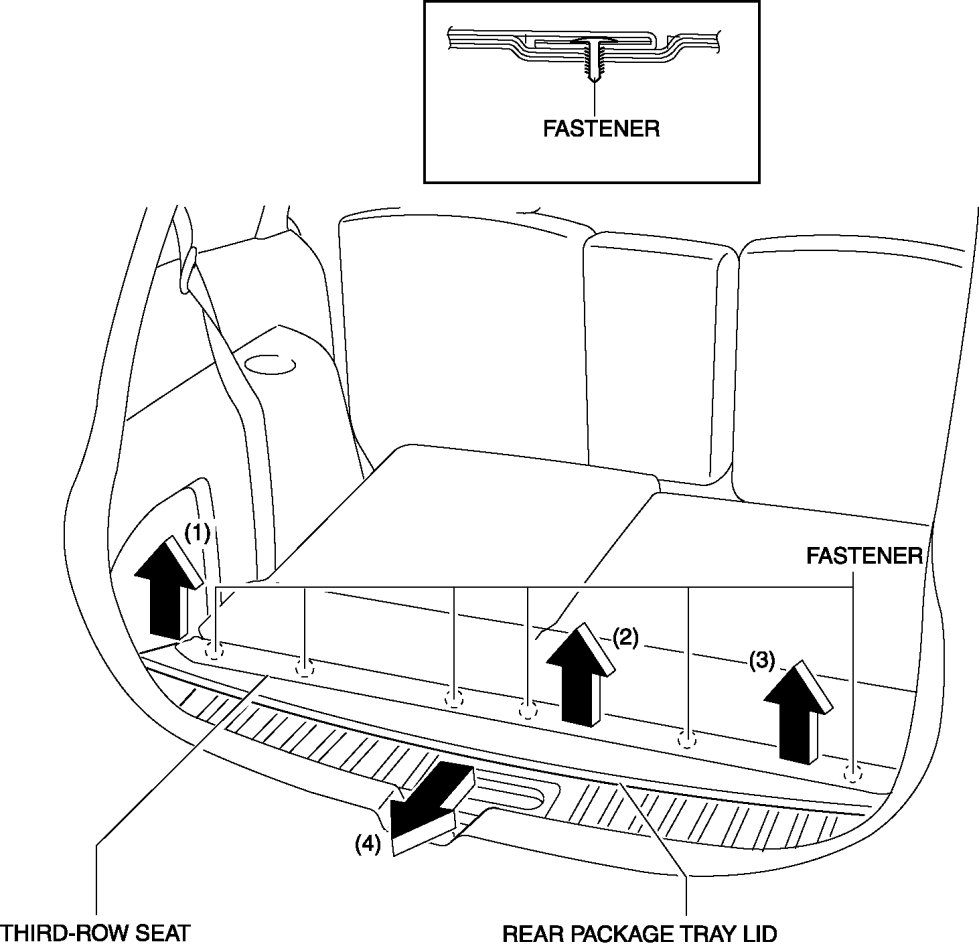 FASTENER

(1)

FASTENER

(2)

(3)

(4)

THIRD-ROW SEAT

REAR PACKAGE TRAY LID