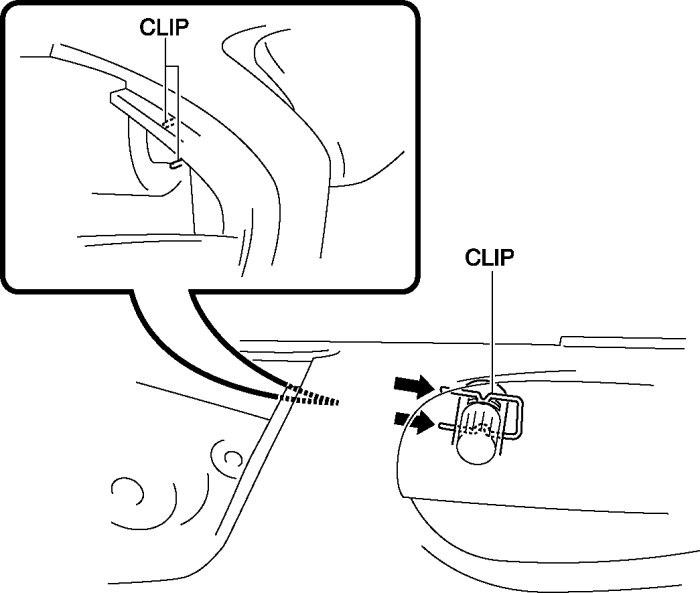 CLIP

CLIP