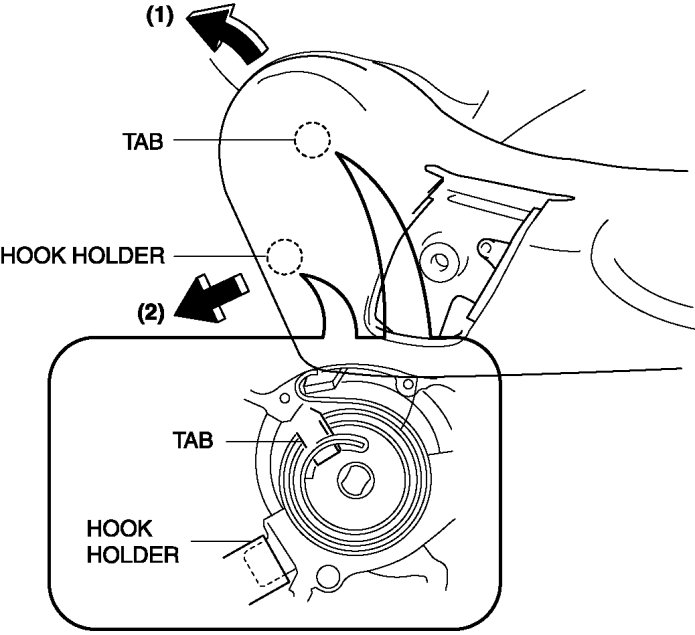 (1)

TAB

HOOK HOLDER

(2)

TAB

HOOK HOLDER