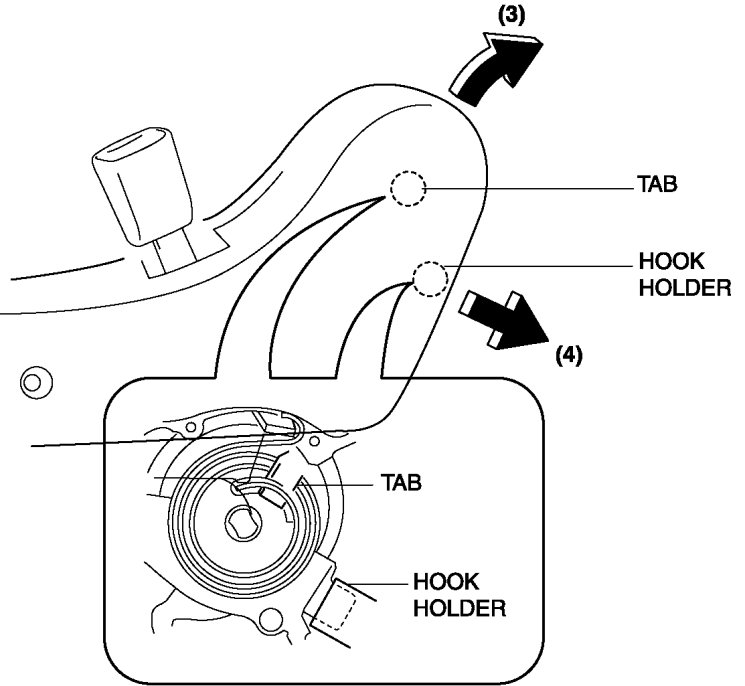 (3)

TAB

HOOK HOLDER

(4)

TAB

HOOK HOLDER