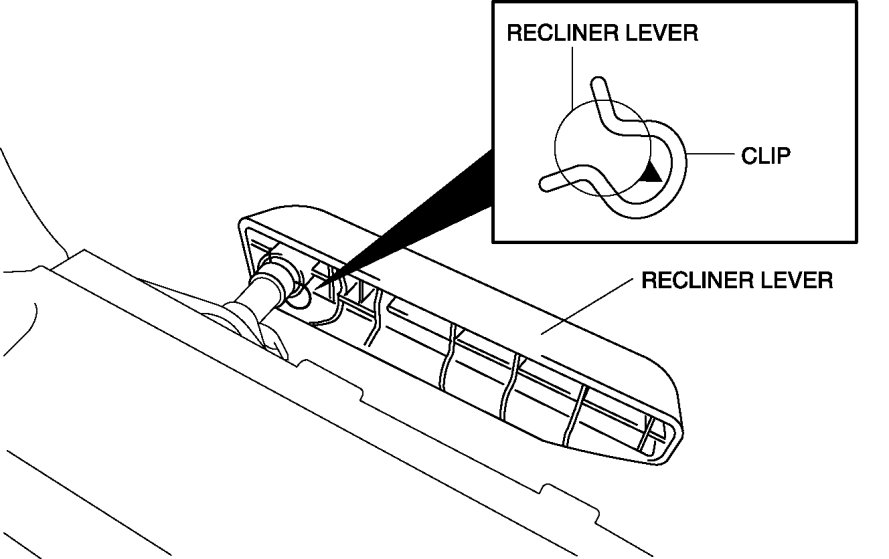 RECLINER LEVER

CLIP

RECLINER LEVER