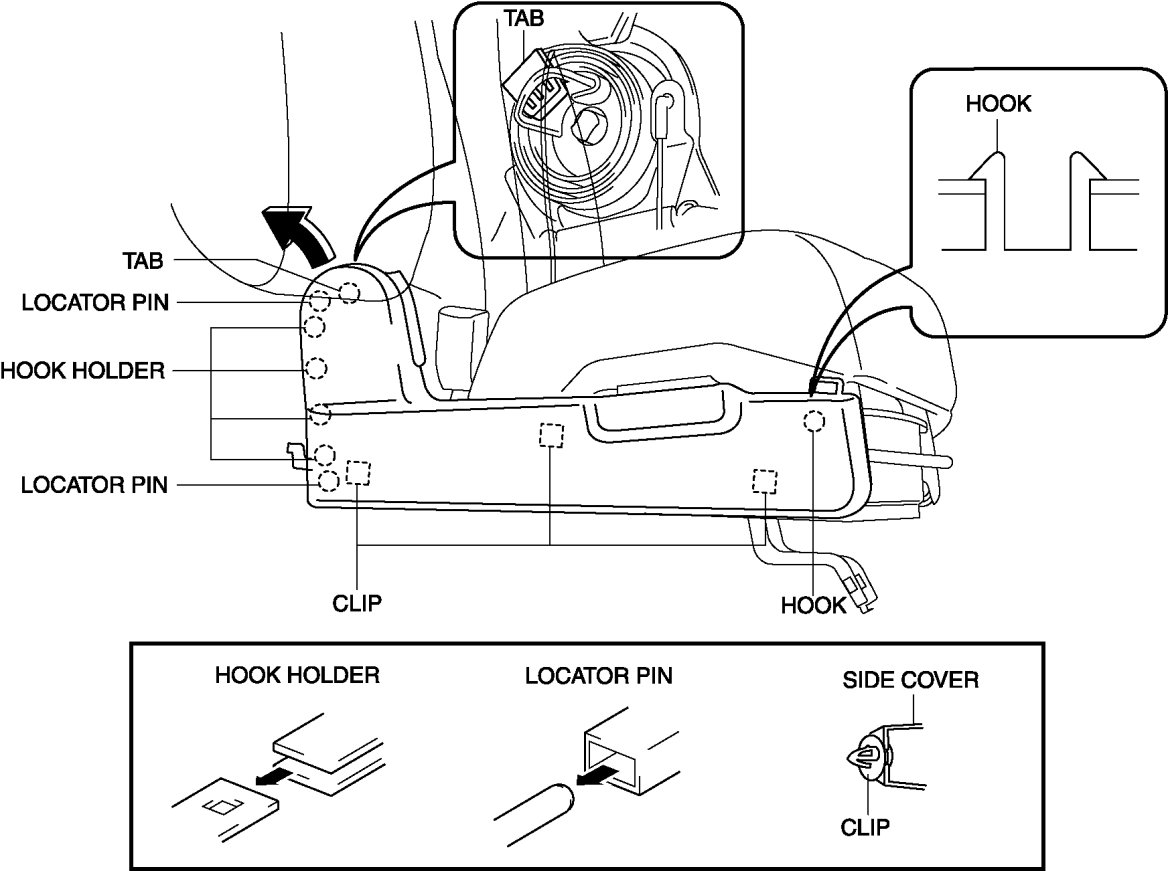 TAB

HOOK

TAB

LOCATOR PIN

HOOK HOLDER

LOCATOR PIN

CLIP

HOOK

HOOK HOLDER

LOCATOR PIN

SIDE COVER

CLIP