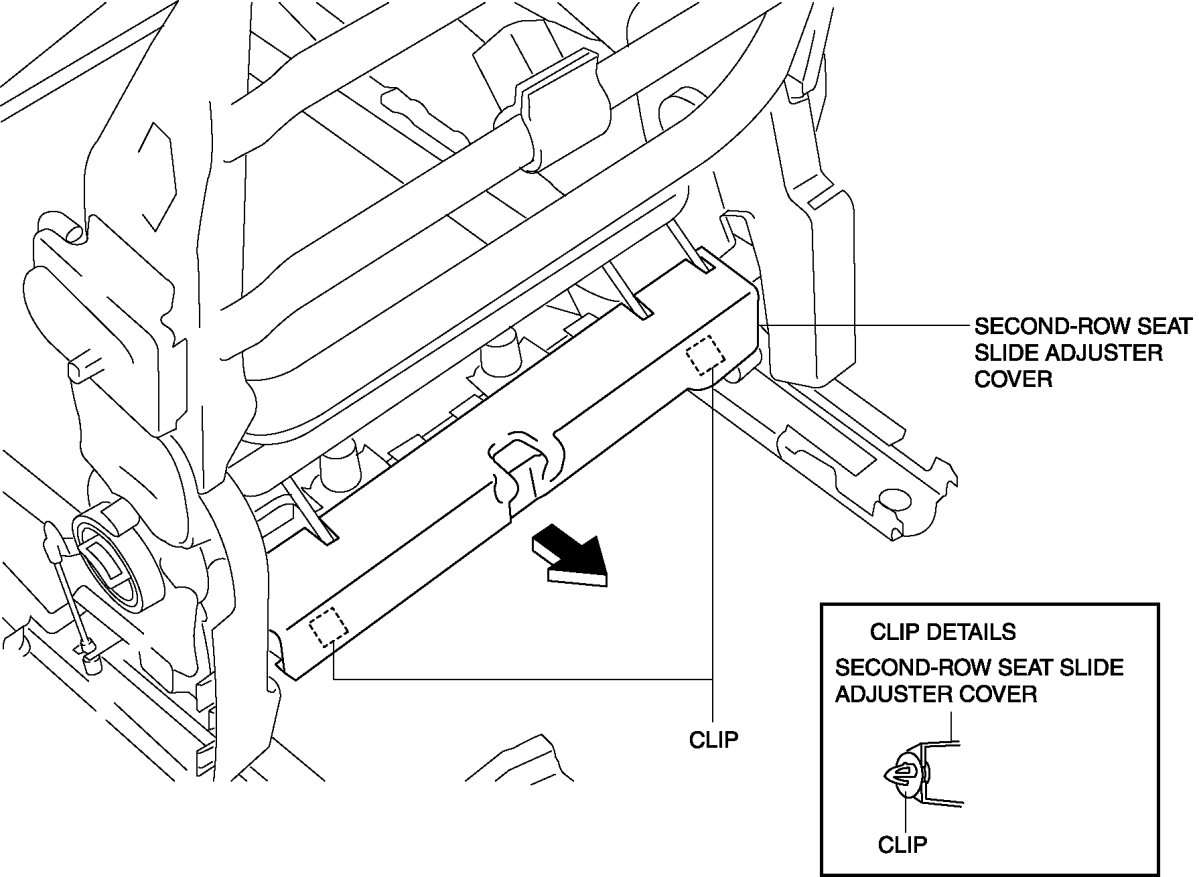 SECOND-ROW SEAT SLIDE ADJUSTER COVER

CLIP

CLIP DETAILS

SECOND-ROW SEAT SLIDE ADJUSTER COVER

CLIP