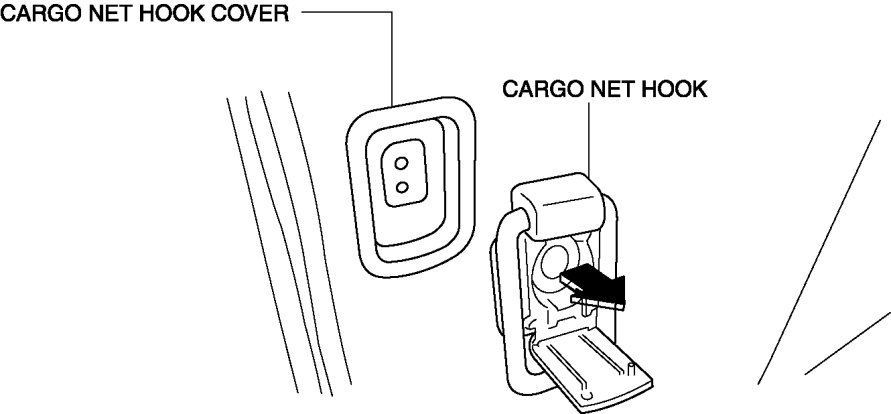 CARGO NET HOOK COVER

CARGO NET HOOK