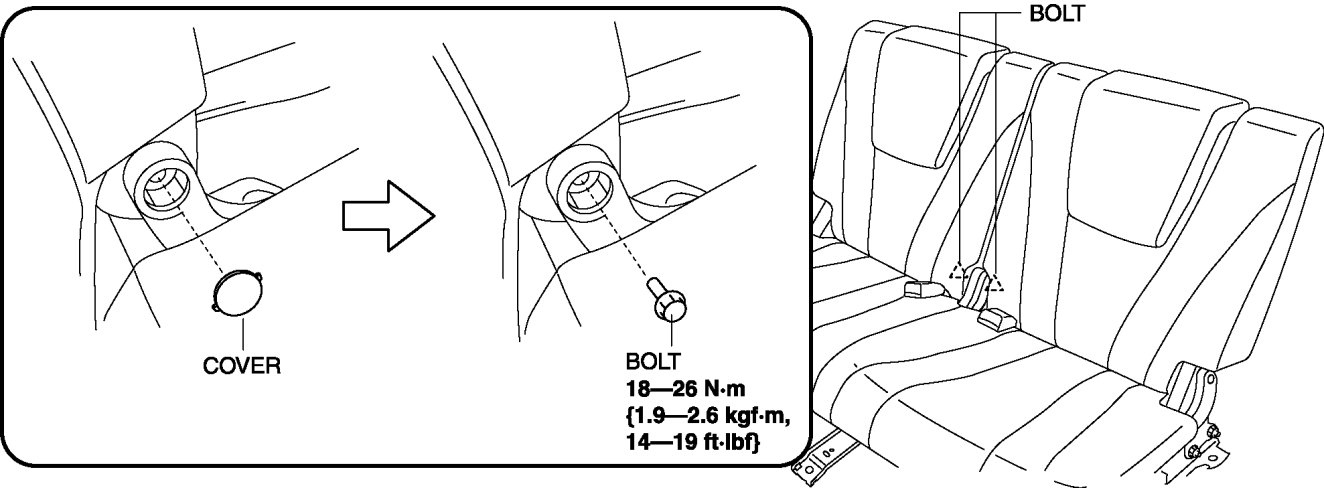 COVER

BOLT
18—26 N·m
{1.9—2.6 kgf·m,
14—19 ft·lbf}

BOLT