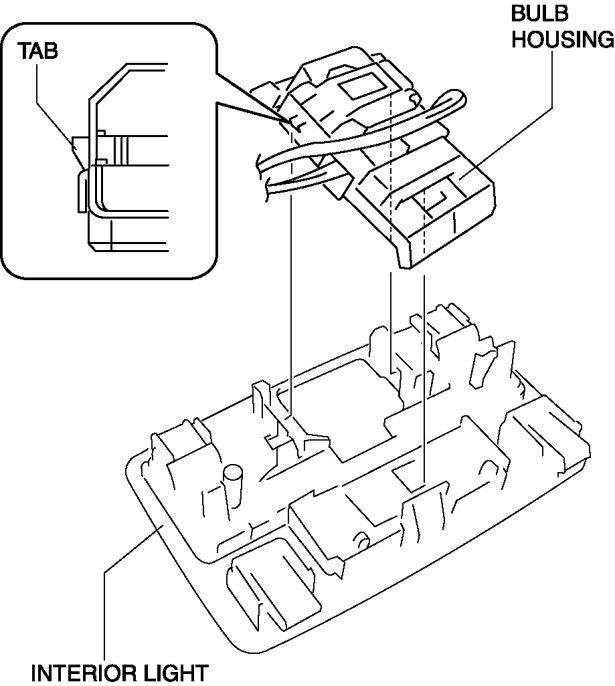 TAB

BULB
HOUSING

INTERIOR LIGHT