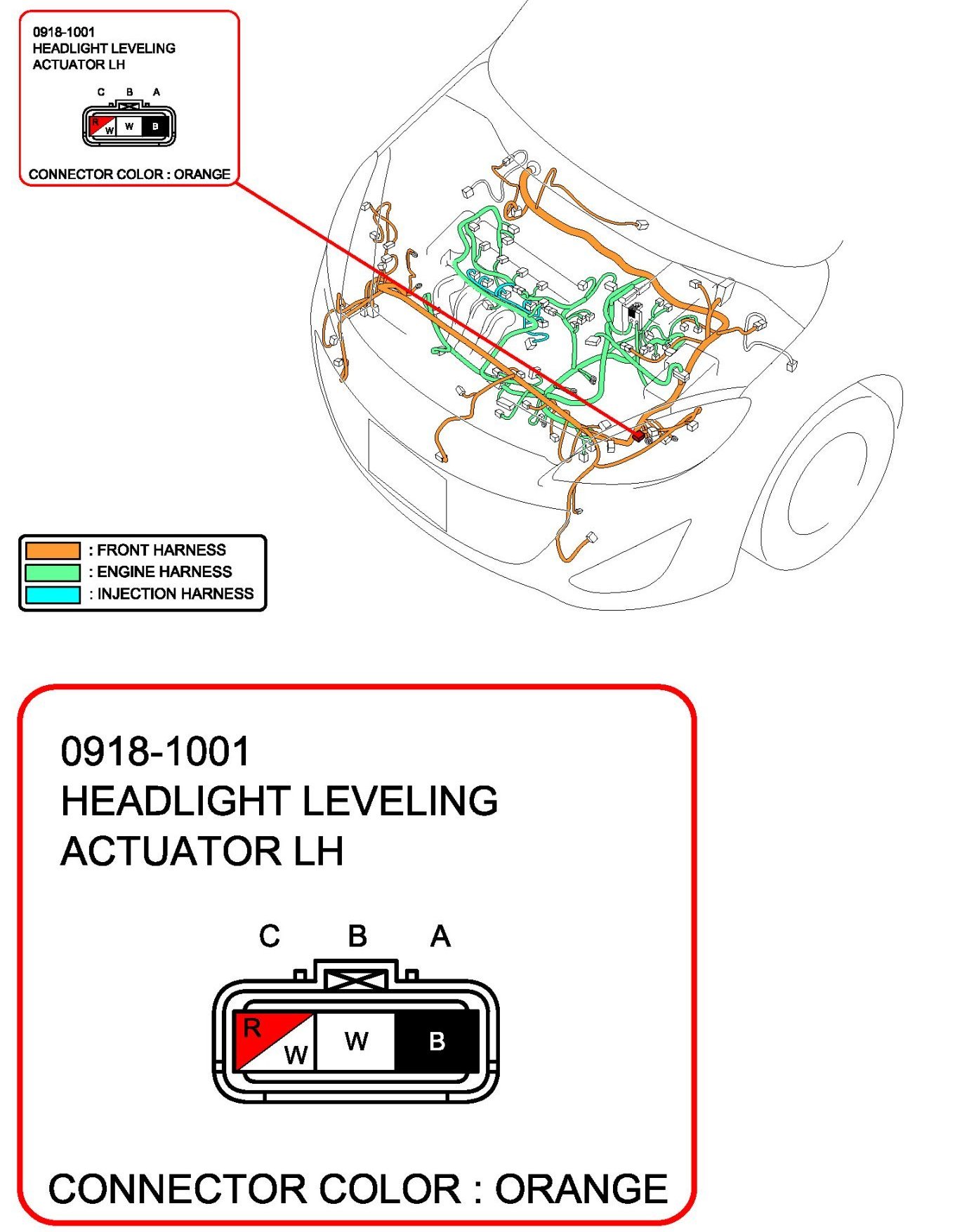 0918-1001
HEADLIGHT LEVELING
ACTUATOR LH

C B A

R W W B

CONNECTOR COLOR : ORANGE

: FRONT HARNESS
: ENGINE HARNESS
: INJECTION HARNESS

0918-1001
HEADLIGHT LEVELING
ACTUATOR LH

C B A

R W W B

CONNECTOR COLOR : ORANGE