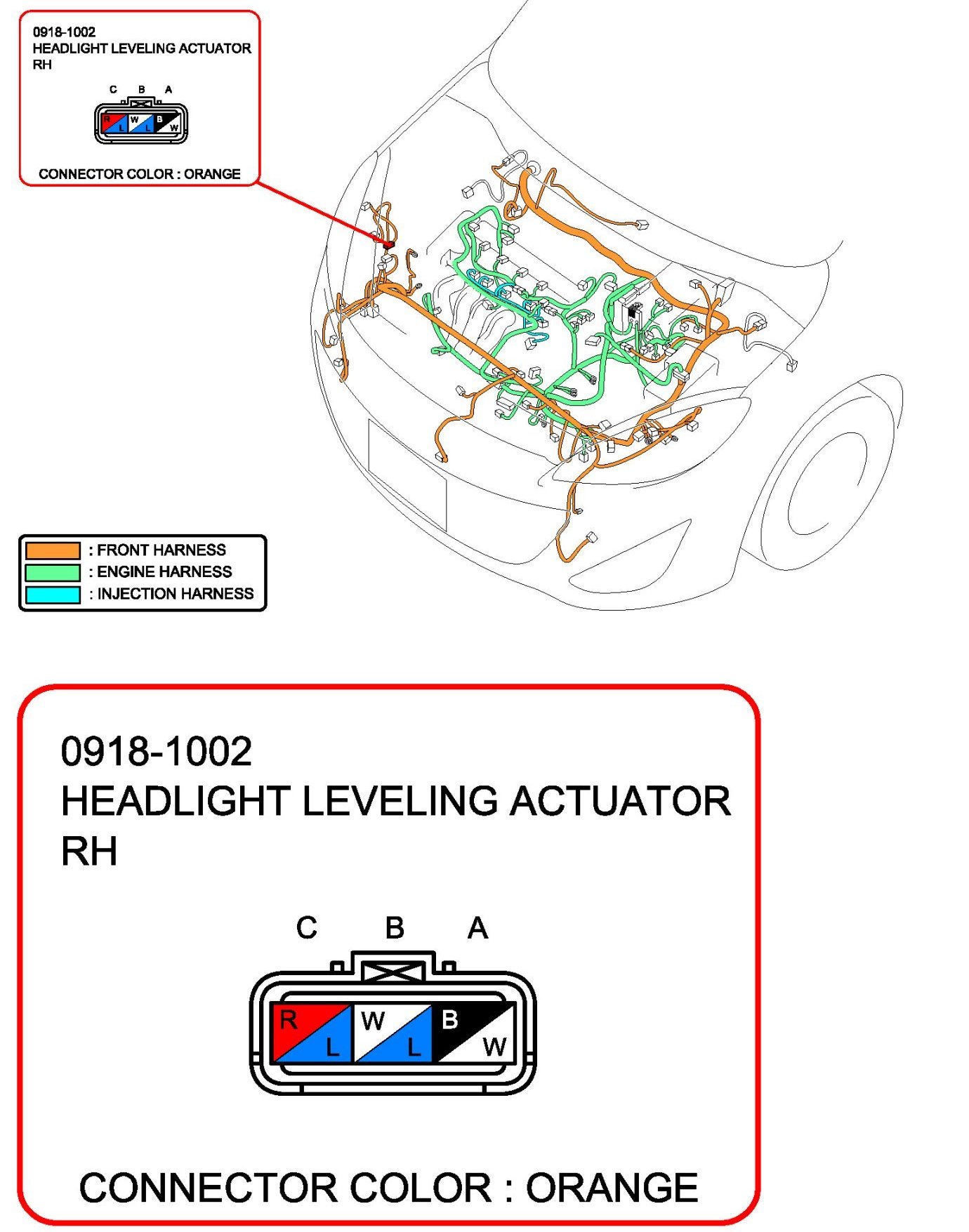 0918-1002
HEADLIGHT LEVELING ACTUATOR RH

C B A

R L W L B W

CONNECTOR COLOR : ORANGE

: FRONT HARNESS
: ENGINE HARNESS
: INJECTION HARNESS

0918-1002
HEADLIGHT LEVELING ACTUATOR RH

C B A

R L W L B W

CONNECTOR COLOR : ORANGE