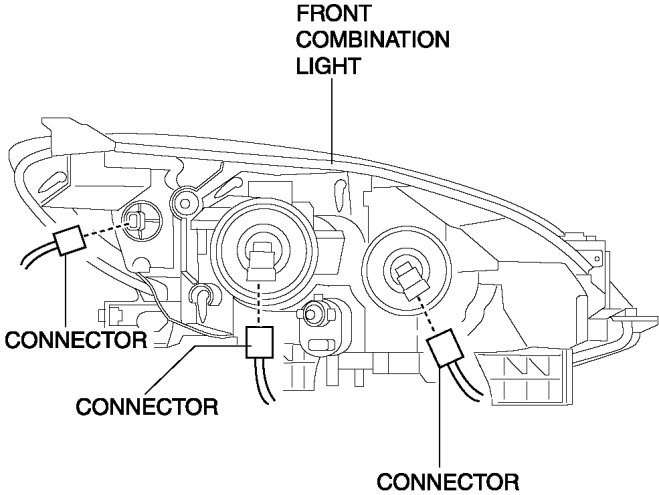 FRONT COMBINATION LIGHT

CONNECTOR

CONNECTOR

CONNECTOR