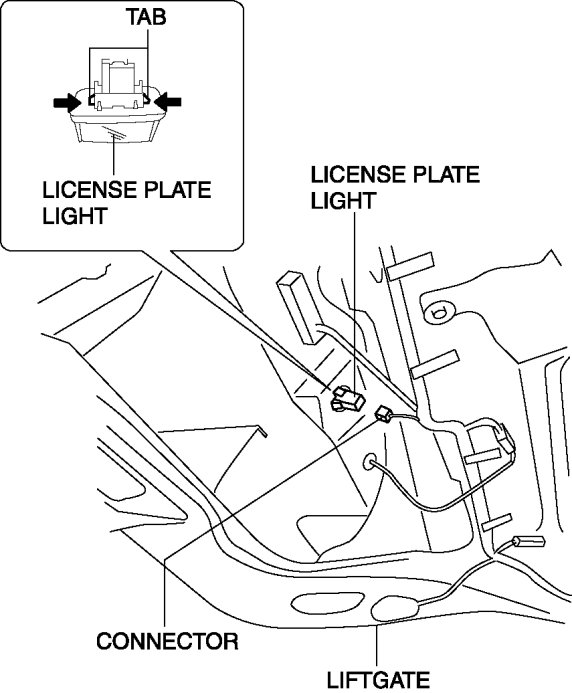 TAB

LICENSE PLATE LIGHT

LICENSE PLATE LIGHT

CONNECTOR

LIFTGATE