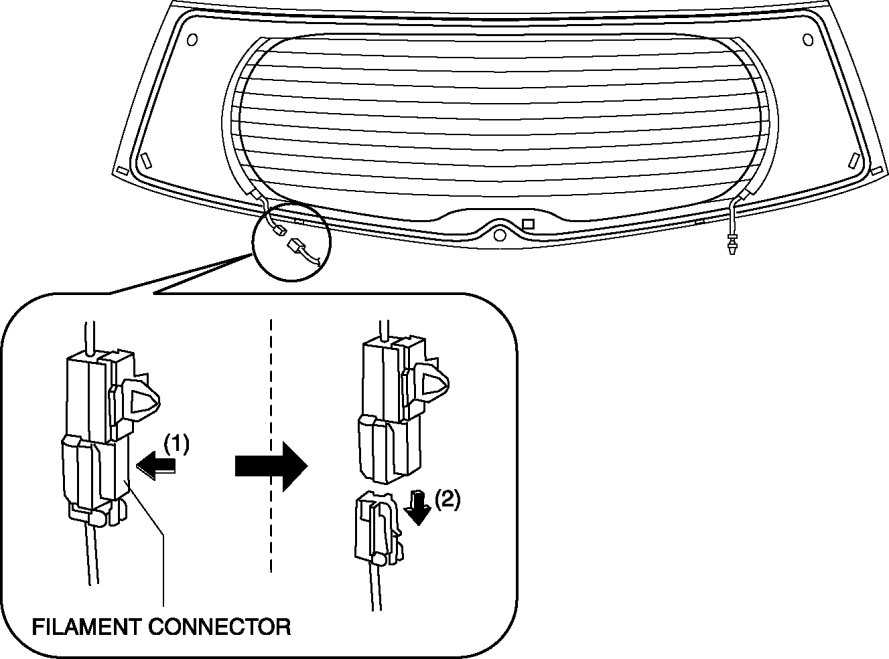 (1)

(2)

FILAMENT CONNECTOR