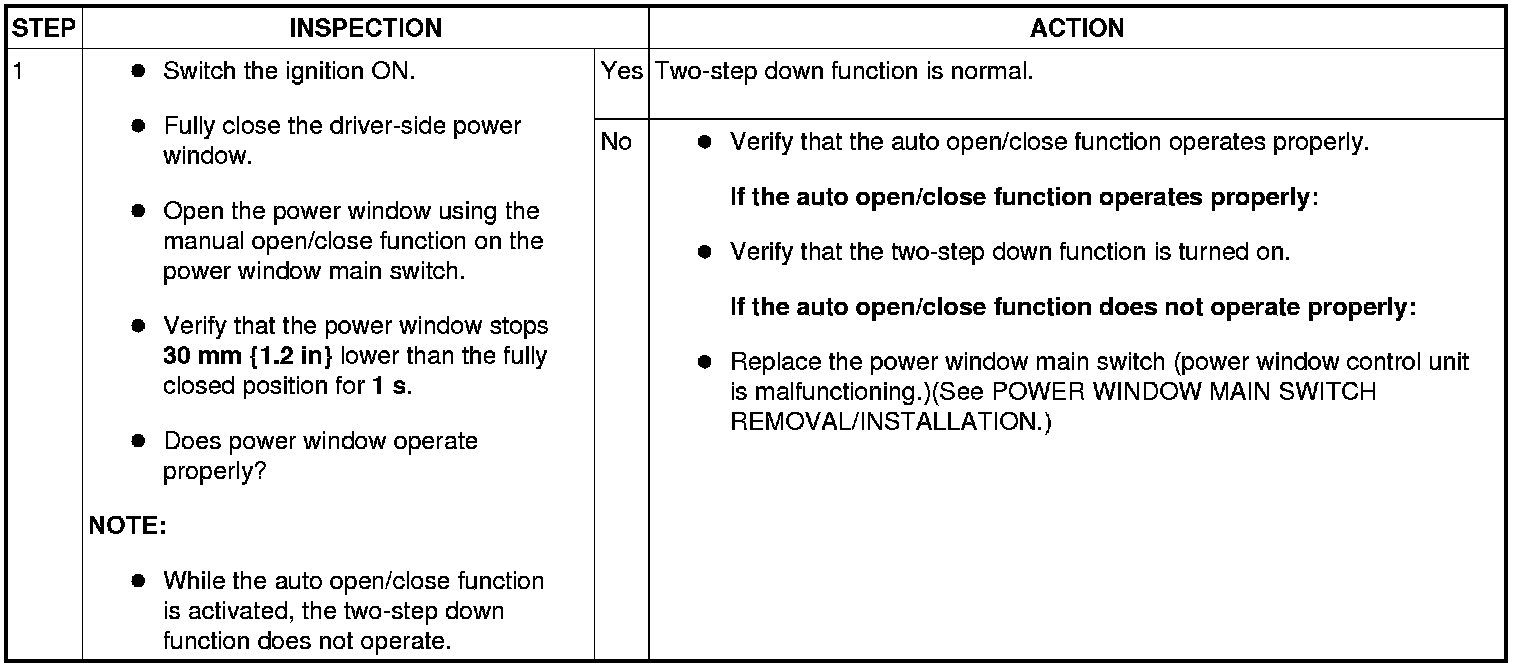 | STEP | INSPECTION | | ACTION |
|---|---|---|---|
| 1 | ● Switch the ignition ON. ● Fully close the driver-side power window. ● Open the power window using the manual open/close function on the power window main switch. ● Verify that the power window stops **30 mm {1.2 in}** lower than the fully closed position for **1 s**. ● Does power window operate properly? **NOTE:** ● While the auto open/close function is activated, the two-step down function does not operate. | Yes | Two-step down function is normal. |
| | | No | ● Verify that the auto open/close function operates properly. **If the auto open/close function operates properly:** ● Verify that the two-step down function is turned on. **If the auto open/close function does not operate properly:** ● Replace the power window main switch (power window control unit is malfunctioning.)(See POWER WINDOW MAIN SWITCH REMOVAL/INSTALLATION.) |