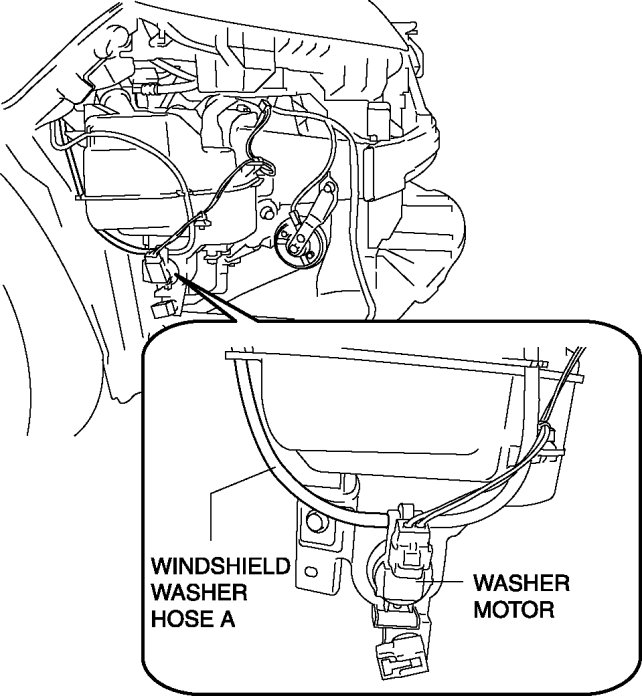 WINDSHIELD
WASHER
HOSE A

WASHER
MOTOR