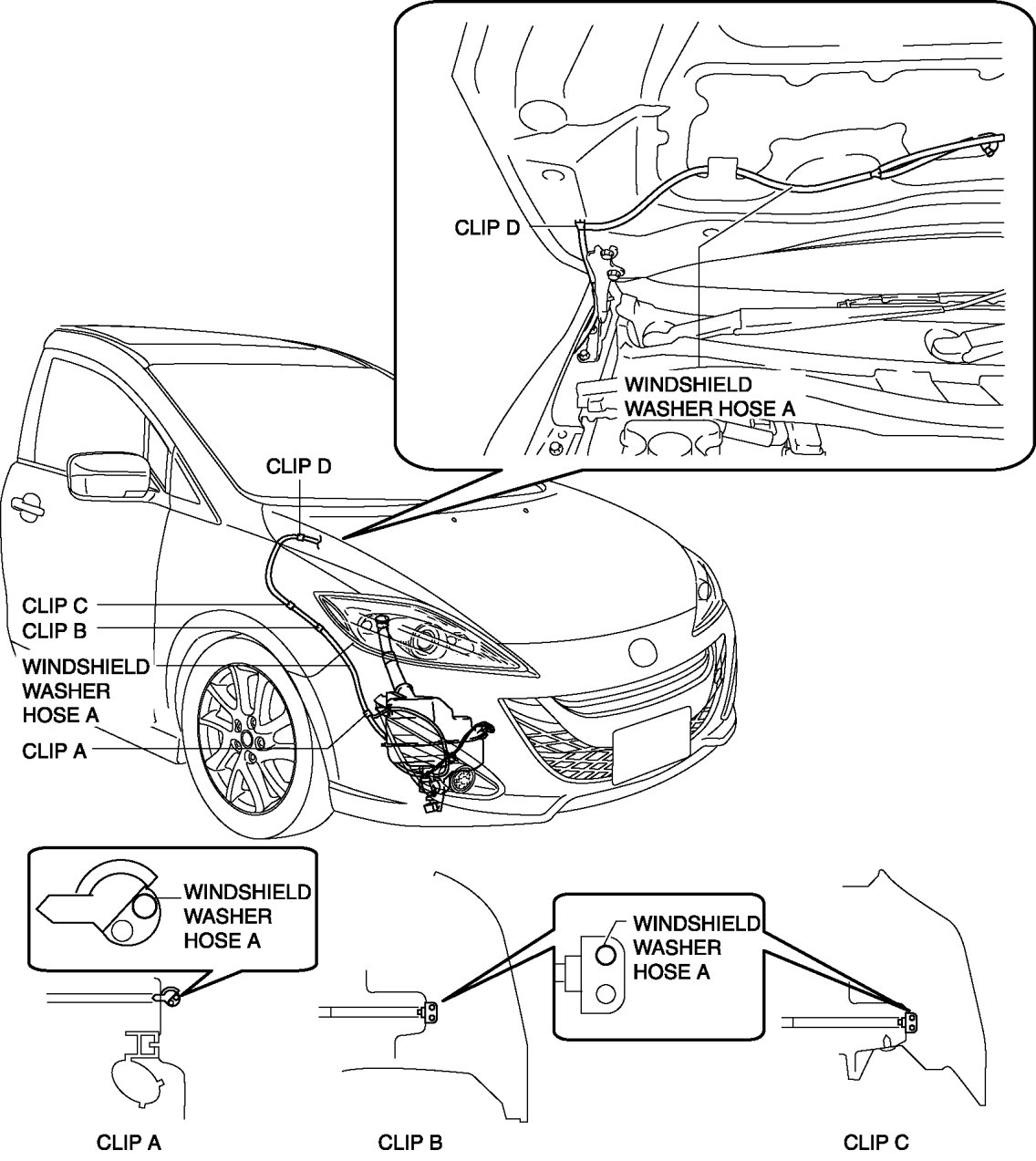 CLIP D

WINDSHIELD WASHER HOSE A

CLIP D

CLIP C

CLIP B

WINDSHIELD WASHER HOSE A

CLIP A

WINDSHIELD WASHER HOSE A

WINDSHIELD WASHER HOSE A

CLIP A

CLIP B

CLIP C