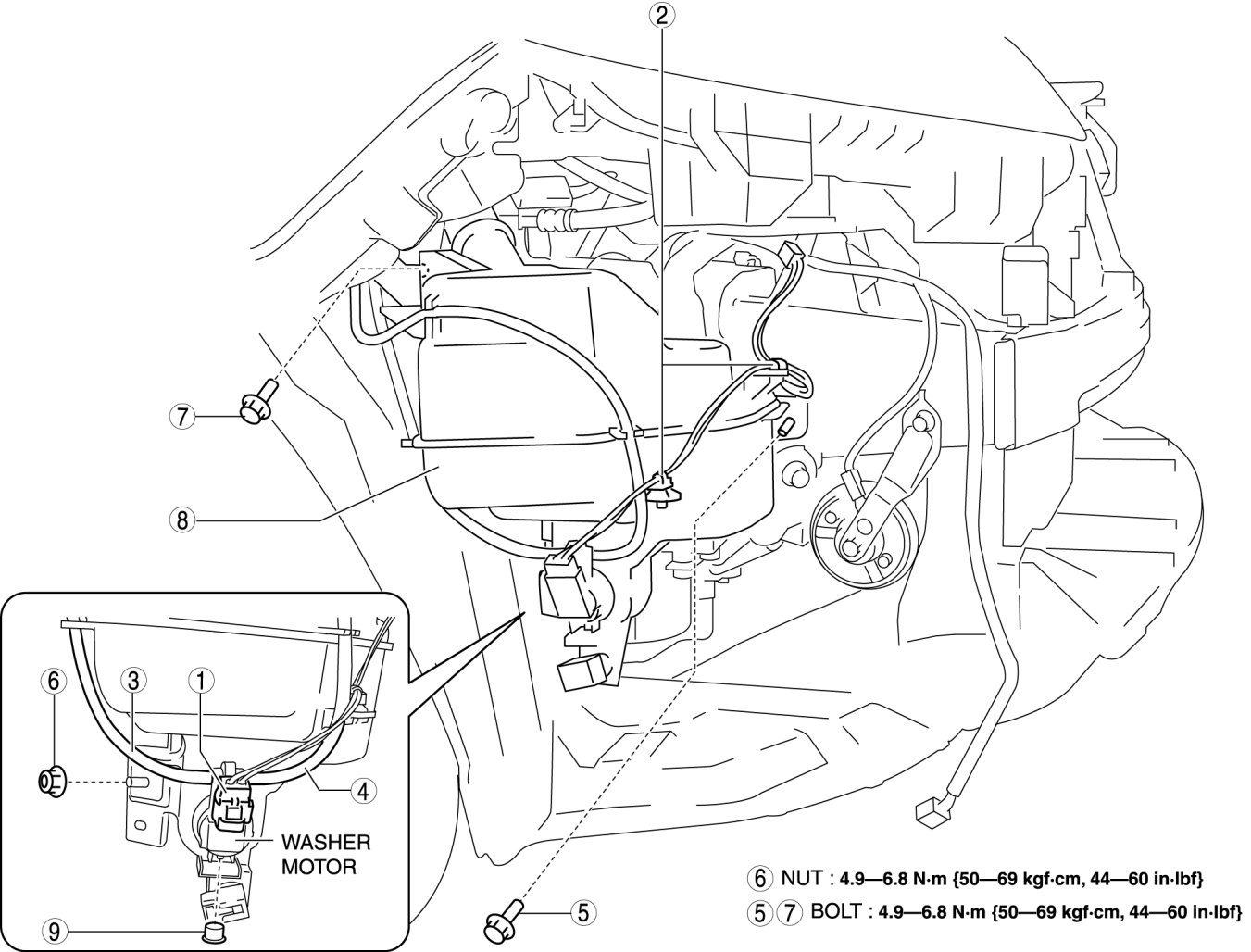 2

7

8

6

3

1

4

WASHER MOTOR

9

5

6 NUT : 4.9—6.8 N·m {50—69 kgf·cm, 44—60 in·lbf}

5 7 BOLT : 4.9—6.8 N·m {50—69 kgf·cm, 44—60 in·lbf}