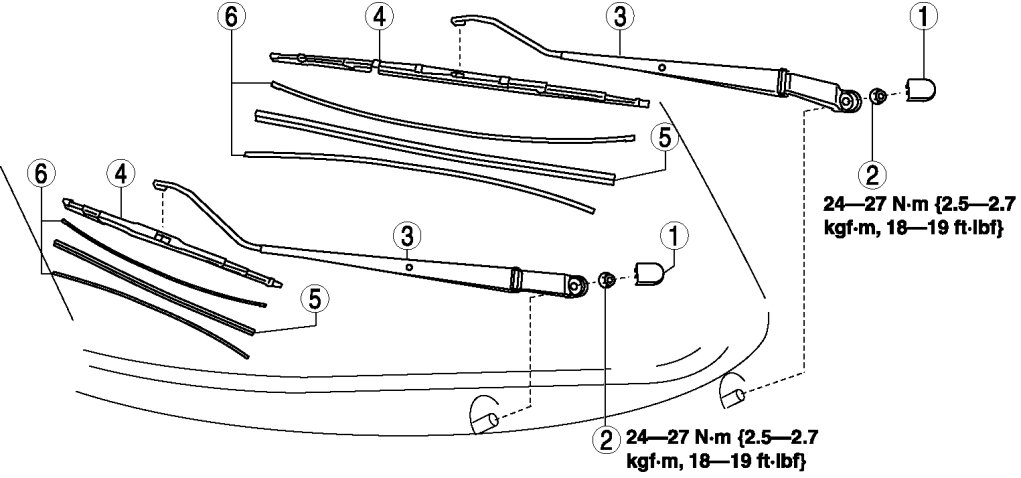 6
4
3
1
5
2
24—27 N·m {2.5—2.7 kgf·m, 18—19 ft·lbf}
6
4
3
1
5
2
24—27 N·m {2.5—2.7 kgf·m, 18—19 ft·lbf}